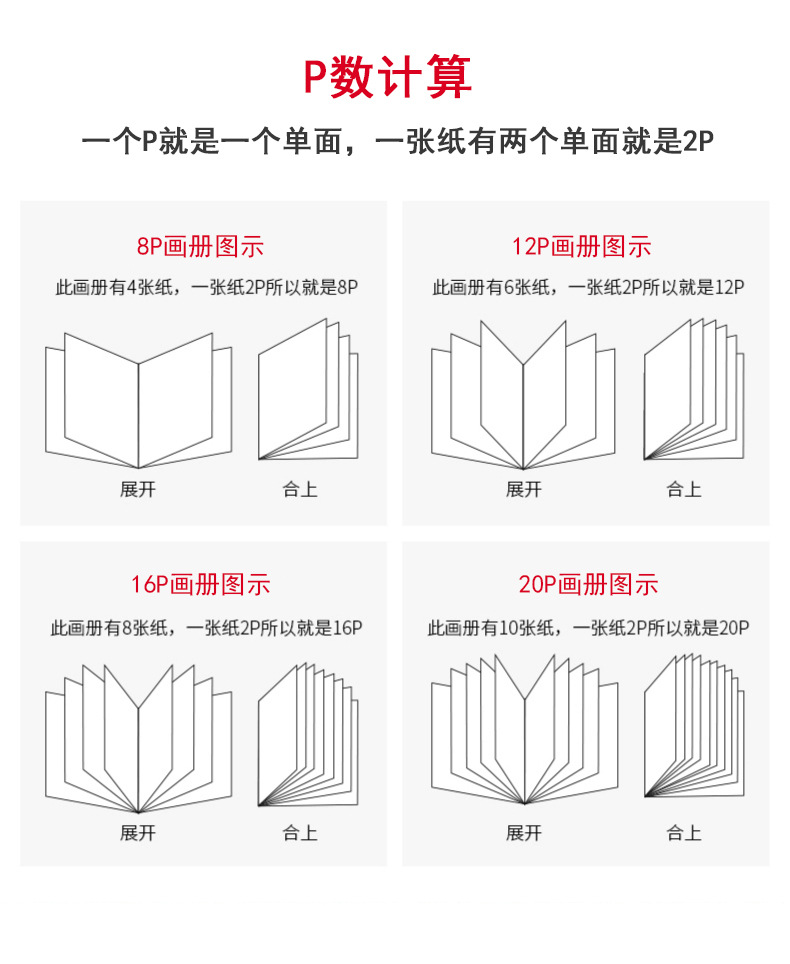 P数计算

一个P就是一个单面，一张纸有两个单面就是2P

8P画册图示

此画册有4张纸，一张纸2P所以就是8P

展开

合上

12P画册图示

此画册有6张纸，一张纸2P所以就是12P

展开

合上

16P画册图示

此画册有8张纸，一张纸2P所以就是16P

展开

合上

20P画册图示

此画册有10张纸，一张纸2P所以就是20P

展开

合上