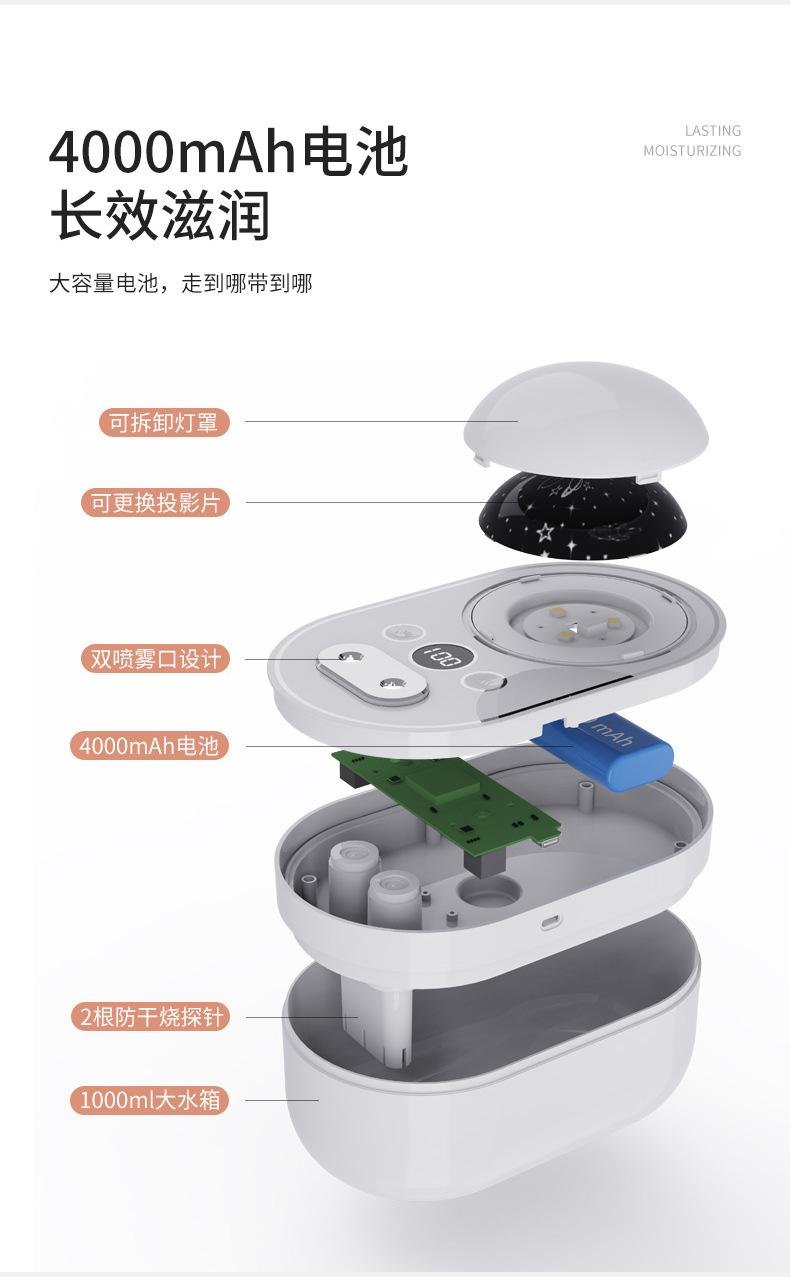 4000mAh电池
长效滋润

LASTING
MOISTURIZING

大容量电池，走到哪带到哪

可拆卸灯罩

可更换投影片

双喷雾口设计

4000mAh电池

mAh

2根防干烧探针

1000ml大水箱