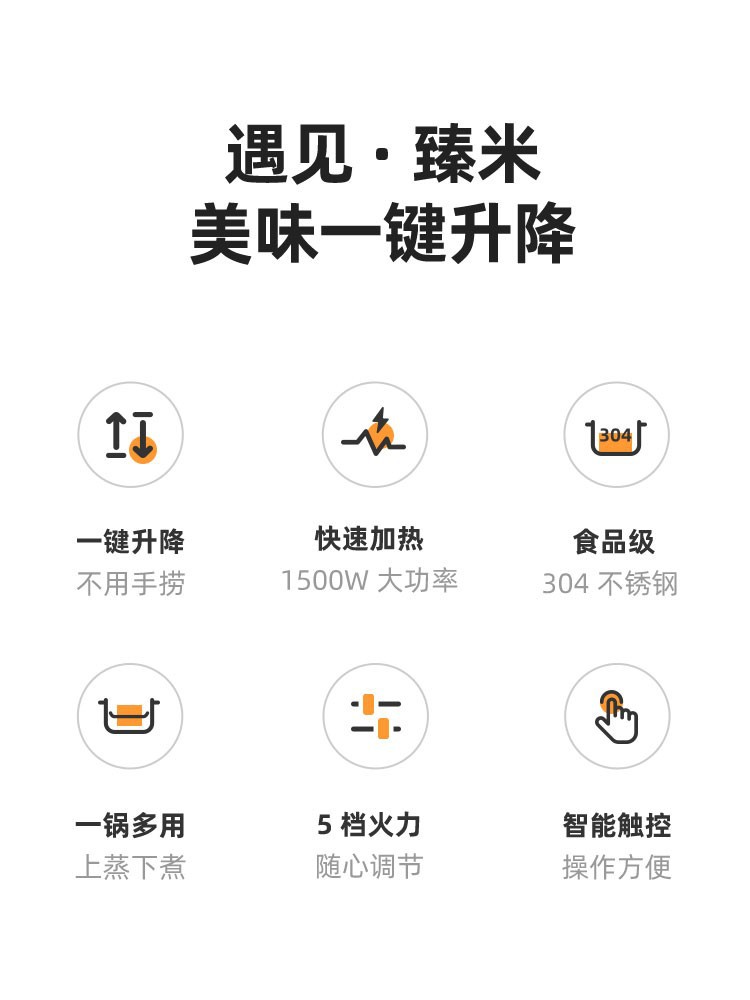 遇见·臻米
美味一键升降

304

一键升降
不用手捞

快速加热
1500W大功率

食品级
304不锈钢

一锅多用
上蒸下煮

5档火力
随心调节

智能触控
操作方便