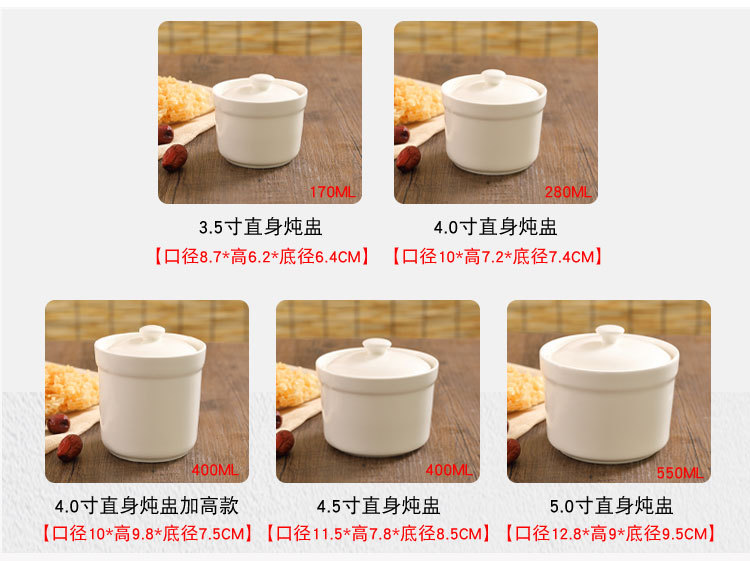 170ML

3.5寸直身炖盅

【口径8.7*高6.2*底径6.4CM】

280ML

4.0寸直身炖盅

【口径10*高7.2*底径7.4CM】

400ML

4.0寸直身炖盅加高款

【口径10*高9.8*底径7.5CM】

400ML

4.5寸直身炖盅

【口径11.5*高7.8*底径8.5CM】

550ML

5.0寸直身炖盅

【口径12.8*高9*底径9.5CM】