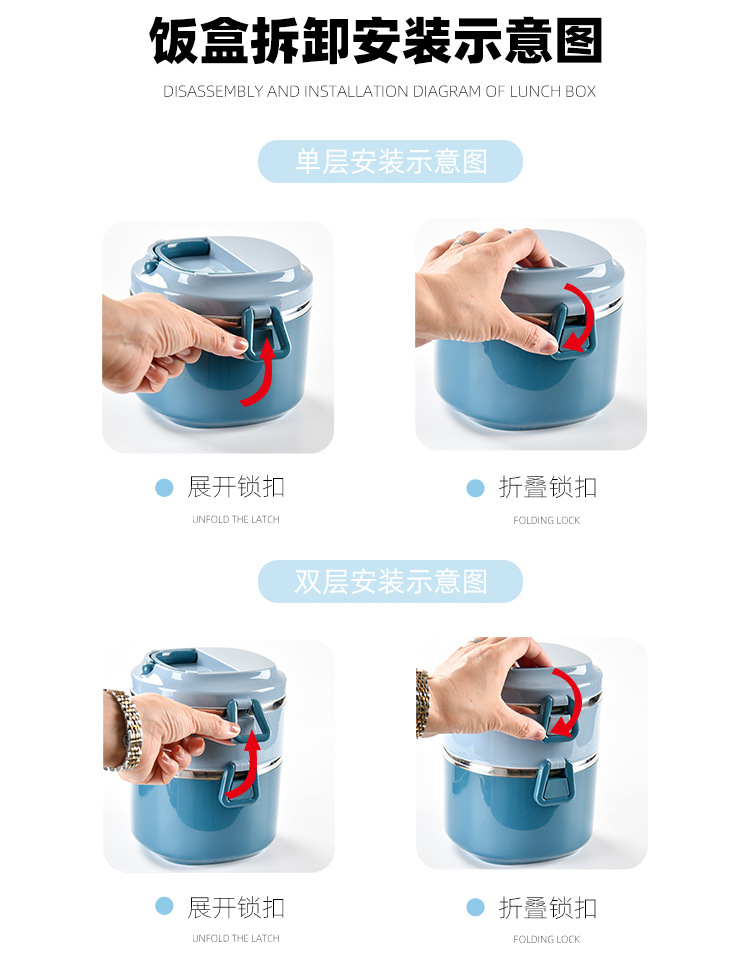 饭盒拆卸安装示意图

DISASSEMBLY AND INSTALLATION DIAGRAM OF LUNCH BOX

单层安装示意图

展开锁扣
UNFOLD THE LATCH

折叠锁扣
FOLDING LOCK

双层安装示意图

展开锁扣
UNFOLD THE LATCH

折叠锁扣
FOLDING LOCK