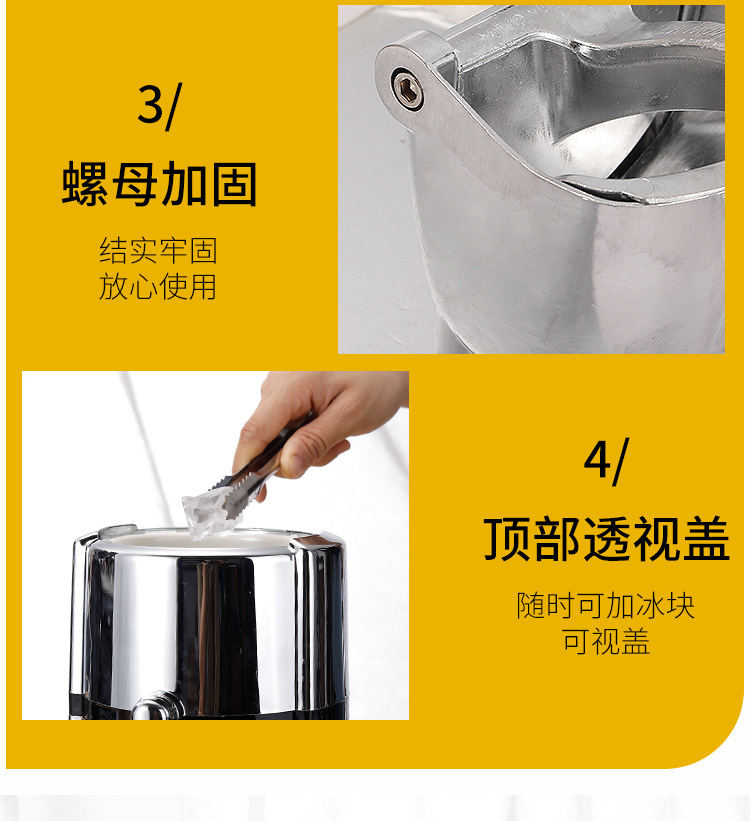 3/

螺母加固

结实牢固
放心使用

4/

顶部透视盖

随时可加冰块
可视盖