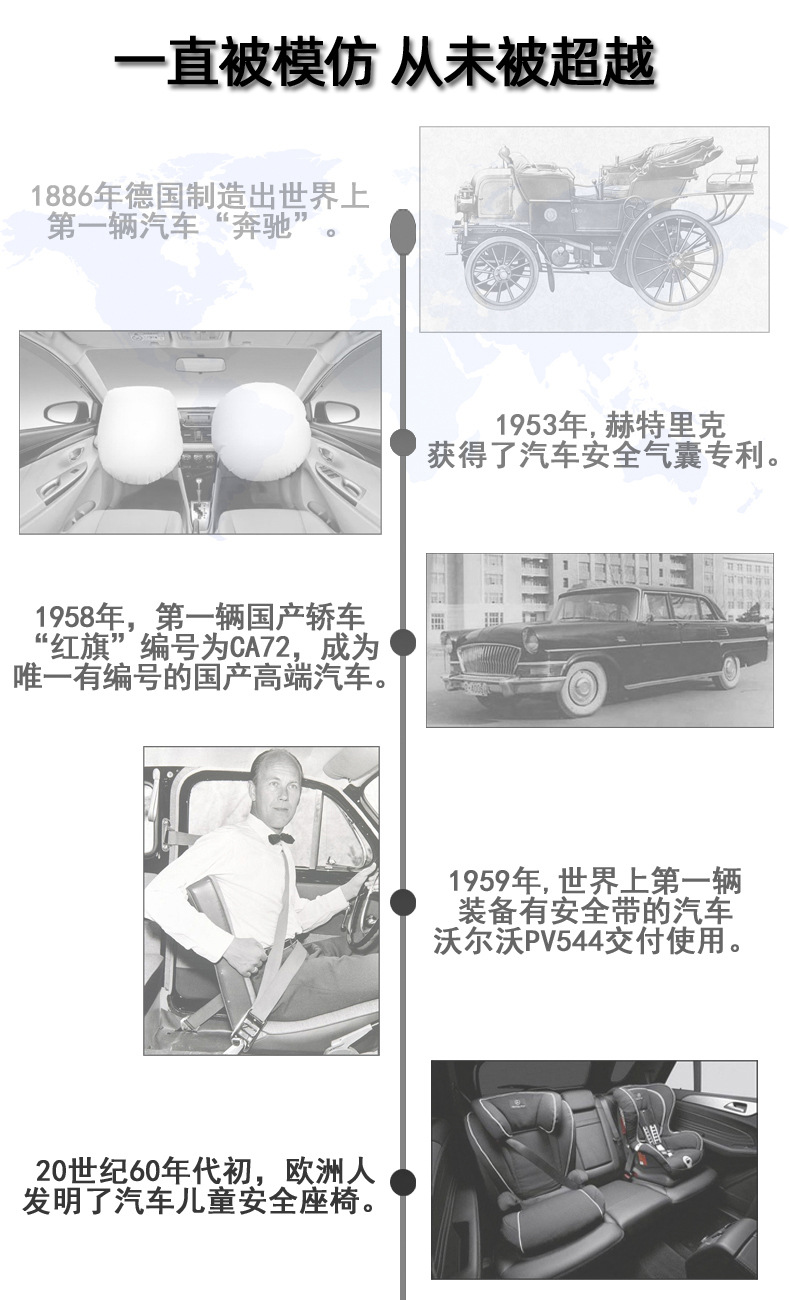 一直被模仿 从未被超越

1886年德国制造出世界上第一辆汽车“奔驰”。

1953年，赫特里克获得了汽车安全气囊专利。

1958年，第一辆国产轿车“红旗”编号为CA72，成为唯一有编号的国产高端汽车。

1959年，世界上第一辆装备有安全带的汽车沃尔沃PV544交付使用。

20世纪60年代初，欧洲人发明了汽车儿童安全座椅。