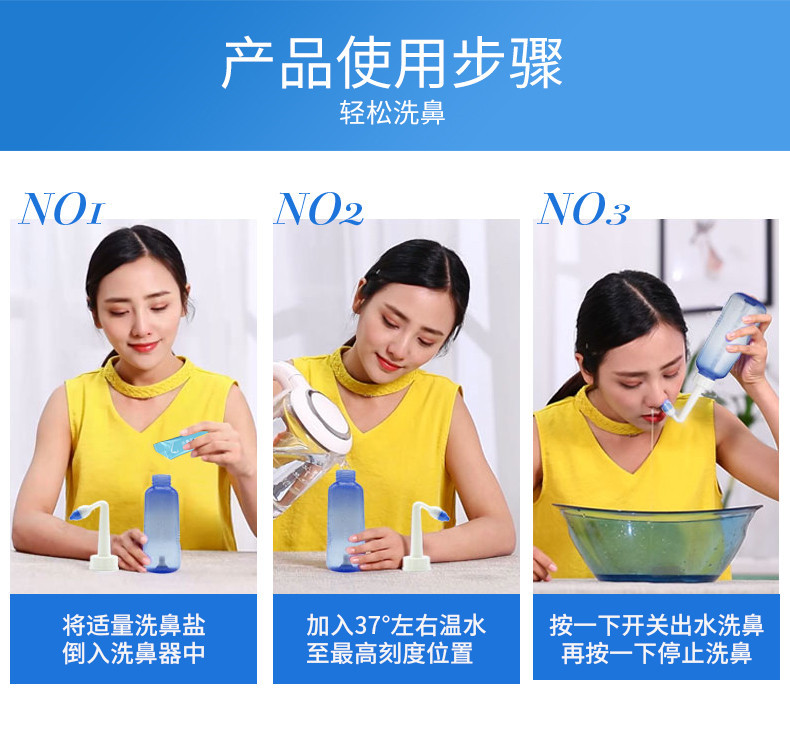 产品使用步骤
轻松洗鼻

NO1

将适量洗鼻盐
倒入洗鼻器中

NO2

加入37°左右温水
至最高刻度位置

NO3

按一下开关出水洗鼻
再按一下停止洗鼻