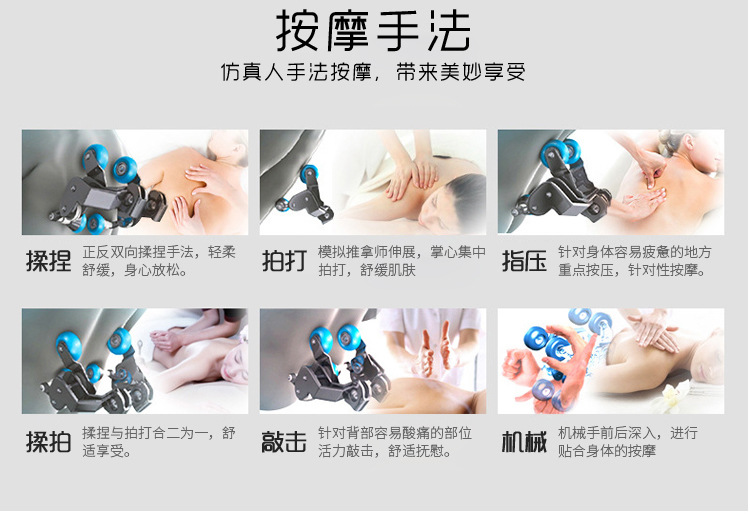 按摩手法

仿真人手法按摩，带来美妙享受

揉捏 正反双向揉捏手法，轻柔舒缓，身心放松。

拍打 模拟推拿师伸展，掌心集中拍打，舒缓肌肤

指压 针对身体容易疲惫的地方重点按压，针对性按摩。

揉拍 揉捏与拍打合二为一，舒适享受。

敲击 针对背部容易酸痛的部位活力敲击，舒适抚慰。

机械 机械手前后深入，进行贴合身体的按摩