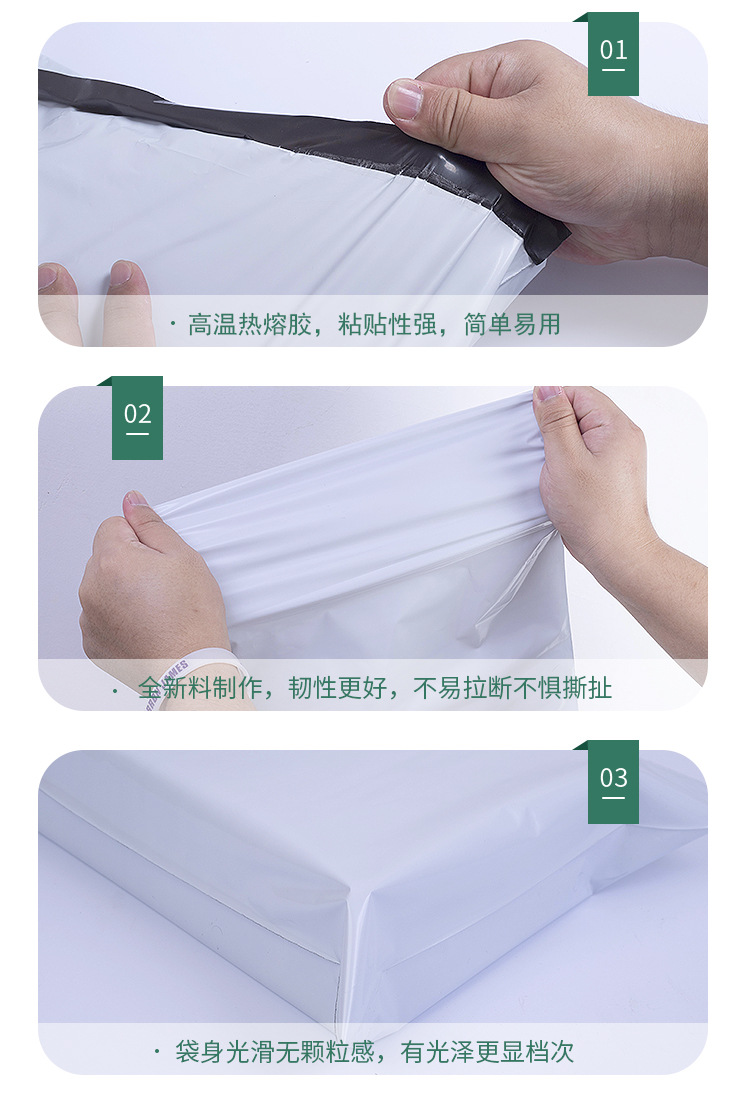 01

· 高温热熔胶，粘贴性强，简单易用

02

· 全新料制作，韧性更好，不易拉断不惧撕扯

03

· 袋身光滑无颗粒感，有光泽更显档次