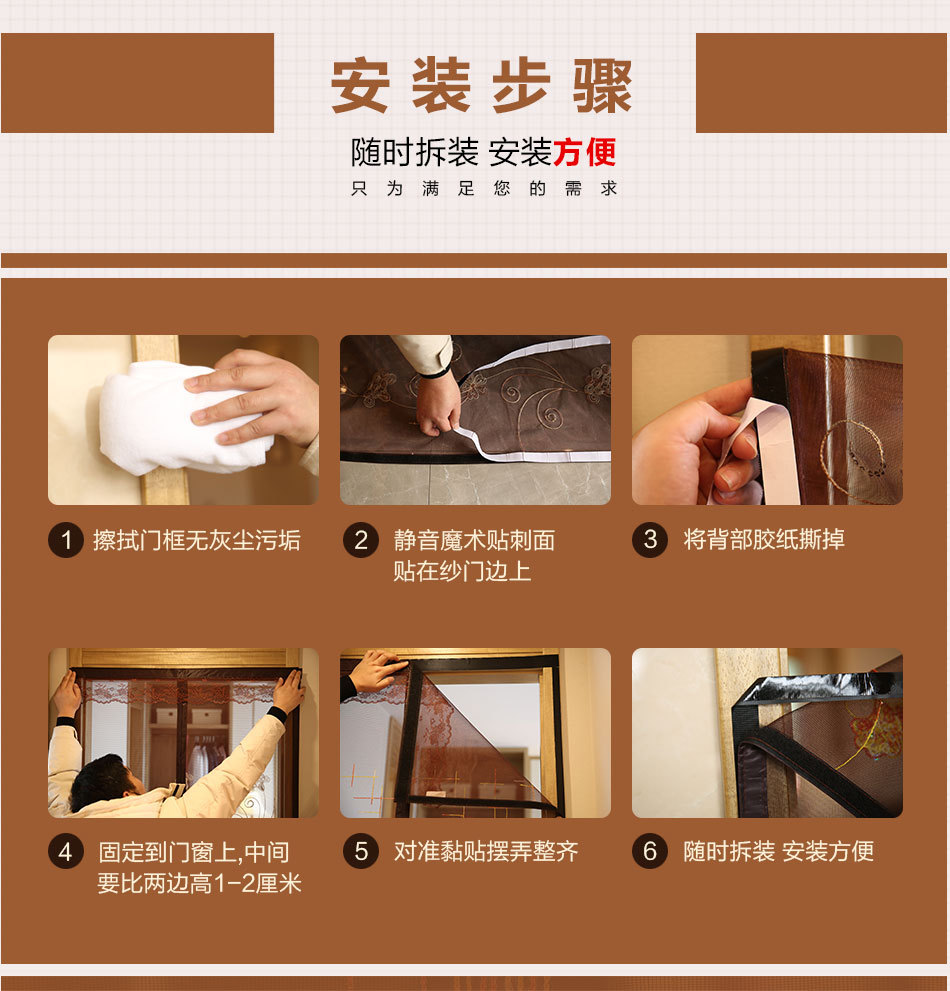 安装步骤

随时拆装 安装方便

只为满足您的需求

1 擦拭门框无灰尘污垢

2 静音魔术贴刺面贴在纱门边上

3 将背部胶纸撕掉

4 固定到门窗上,中间要比两边高1-2厘米

5 对准黏贴摆弄整齐

6 随时拆装 安装方便