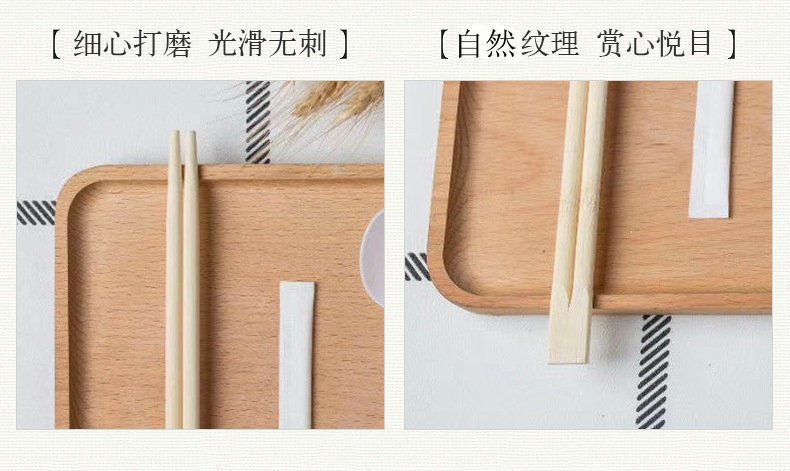 【 细心打磨 光滑无刺 】

【自然纹理 赏心悦目 】