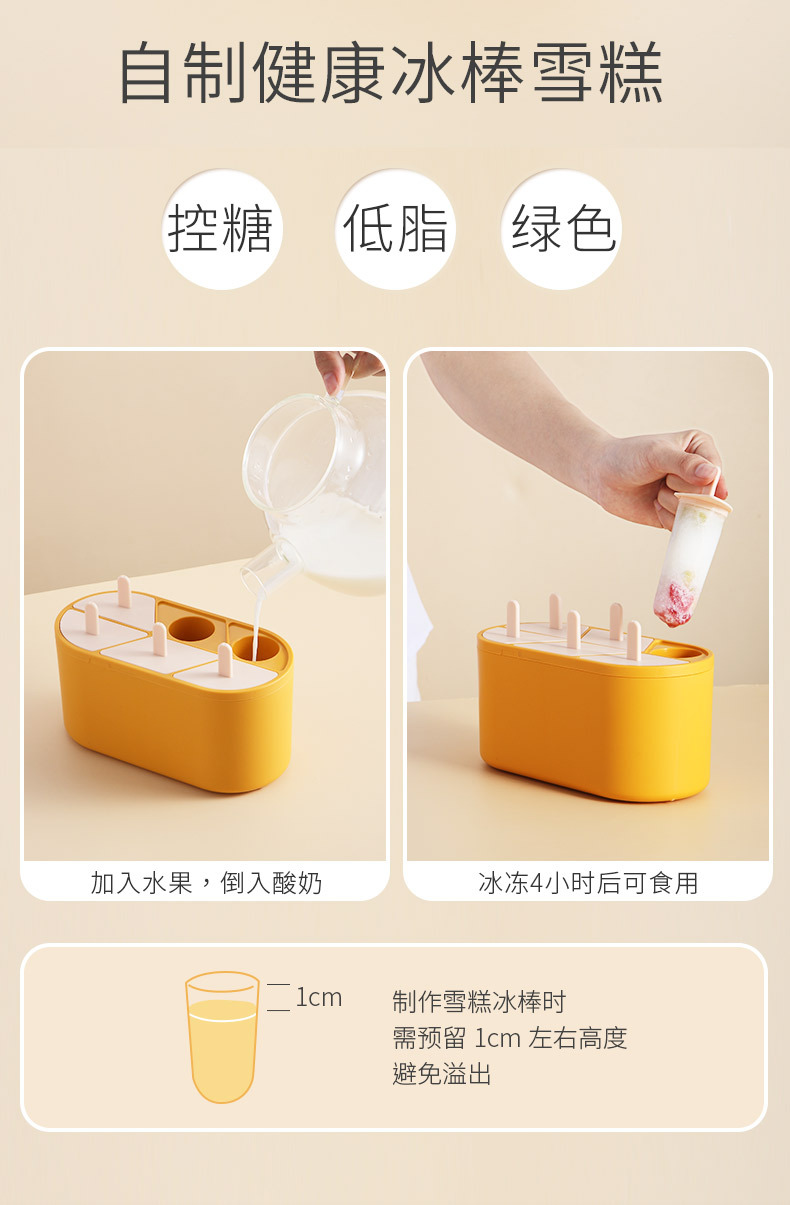 自制健康冰棒雪糕

控糖 低脂 绿色

加入水果，倒入酸奶

冰冻4小时后可食用

1cm

制作雪糕冰棒时
需预留 1cm 左右高度
避免溢出