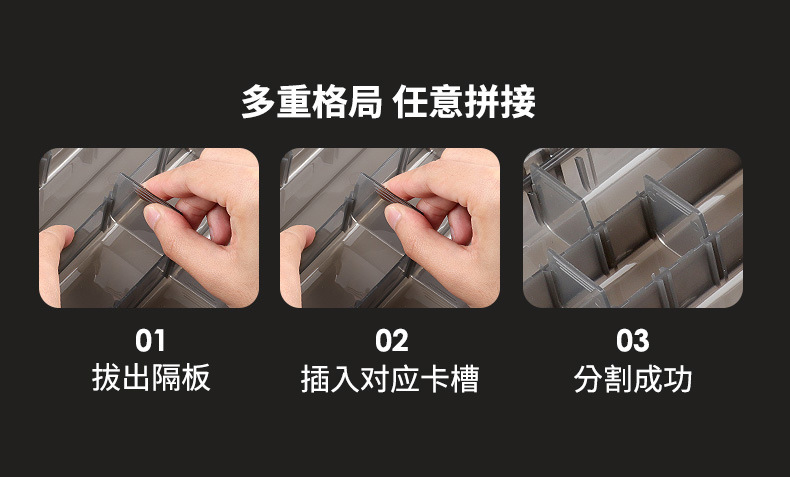 多重格局 任意拼接

01
拔出隔板

02
插入对应卡槽

03
分割成功