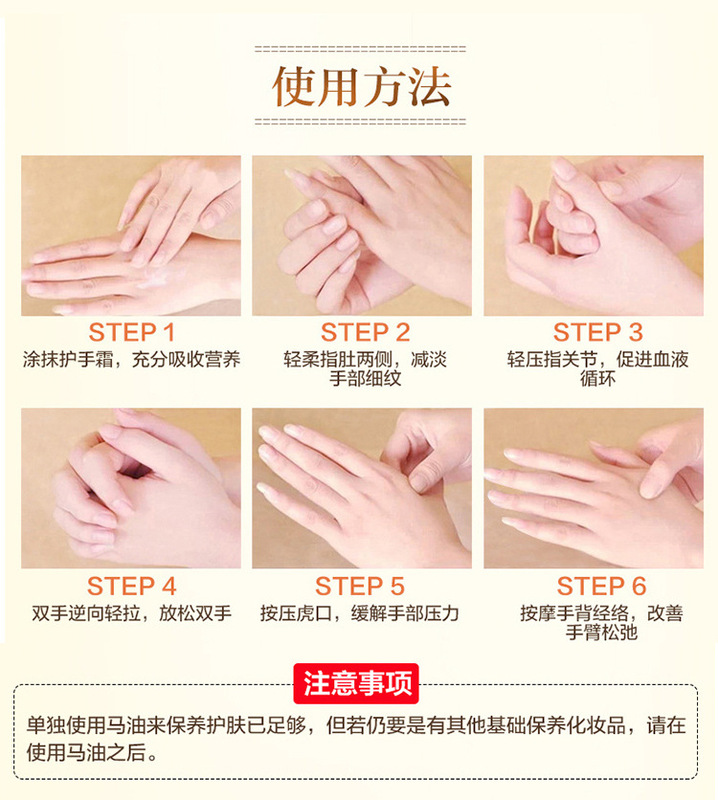 使用方法

STEP 1
涂抹护手霜，充分吸收营养

STEP 2
轻柔指肚两侧，减淡手部细纹

STEP 3
轻压指关节，促进血液循环

STEP 4
双手逆向轻拉，放松双手

STEP 5
按压虎口，缓解手部压力

STEP 6
按摩手背经络，改善手臂松弛

注意事项

单独使用马油来保养护肤已足够，但若仍要是有其他基础保养化妆品，请在使用马油之后。