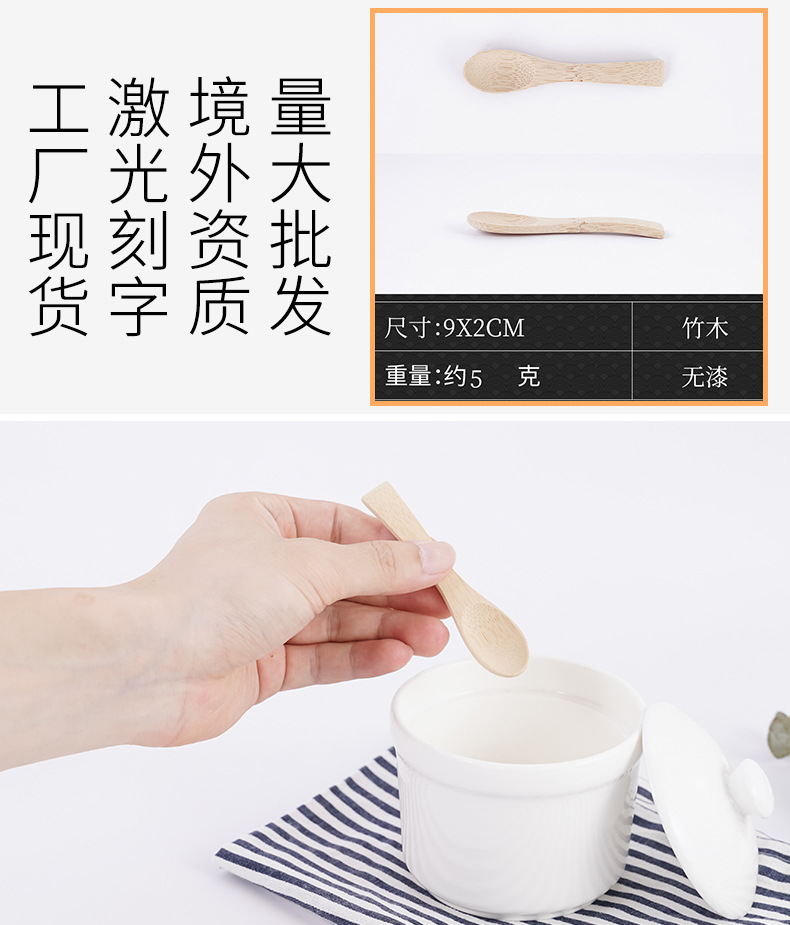 工厂现货

激光刻字

境外资质

量大批发

| 尺寸:9X2CM | 竹木 |
|---|---|
| 重量:约5 克 | 无漆 |