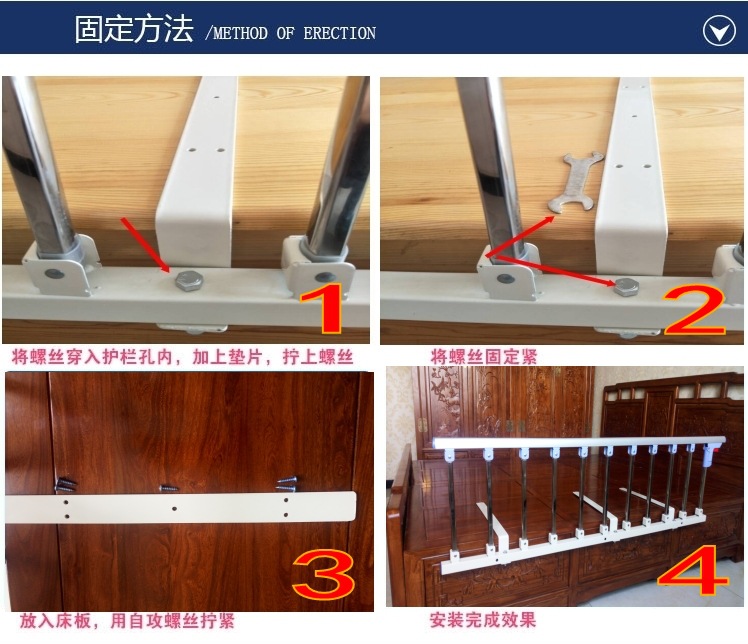 固定方法 /METHOD OF ERECTION

1

将螺丝穿入护栏孔内，加上垫片，拧上螺丝

2

将螺丝固定紧

3

放入床板，用自攻螺丝拧紧

4

安装完成效果