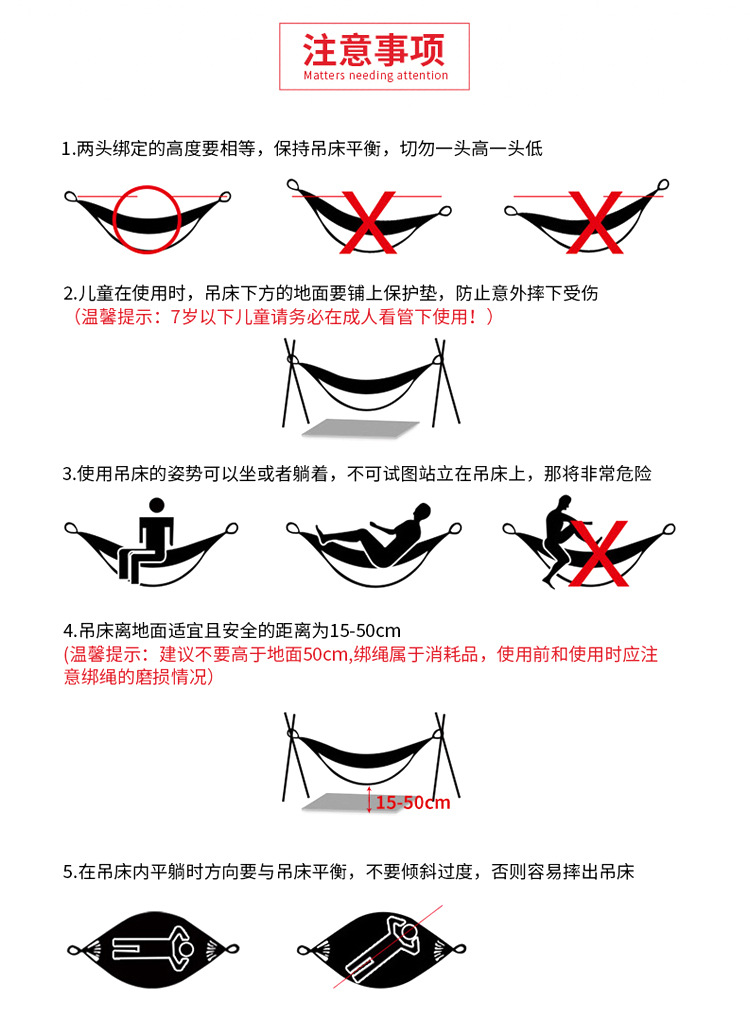 注意事项
Matters needing attention

1.两头绑定的高度要相等，保持吊床平衡，切勿一头高一头低

2.儿童在使用时，吊床下方的地面要铺上保护垫，防止意外摔下受伤
（温馨提示：7岁以下儿童请务必在成人看管下使用！）

3.使用吊床的姿势可以坐或者躺着，不可试图站立在吊床上，那将非常危险

4.吊床离地面适宜且安全的距离为15-50cm
(温馨提示：建议不要高于地面50cm,绑绳属于消耗品，使用前和使用时应注意绑绳的磨损情况)

15-50cm

5.在吊床内平躺时方向要与吊床平衡，不要倾斜过度，否则容易摔出吊床