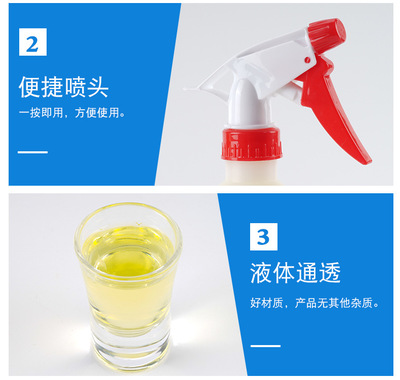 2

便捷喷头

一按即用，方便使用。

3

液体通透

好材质，产品无其他杂质。