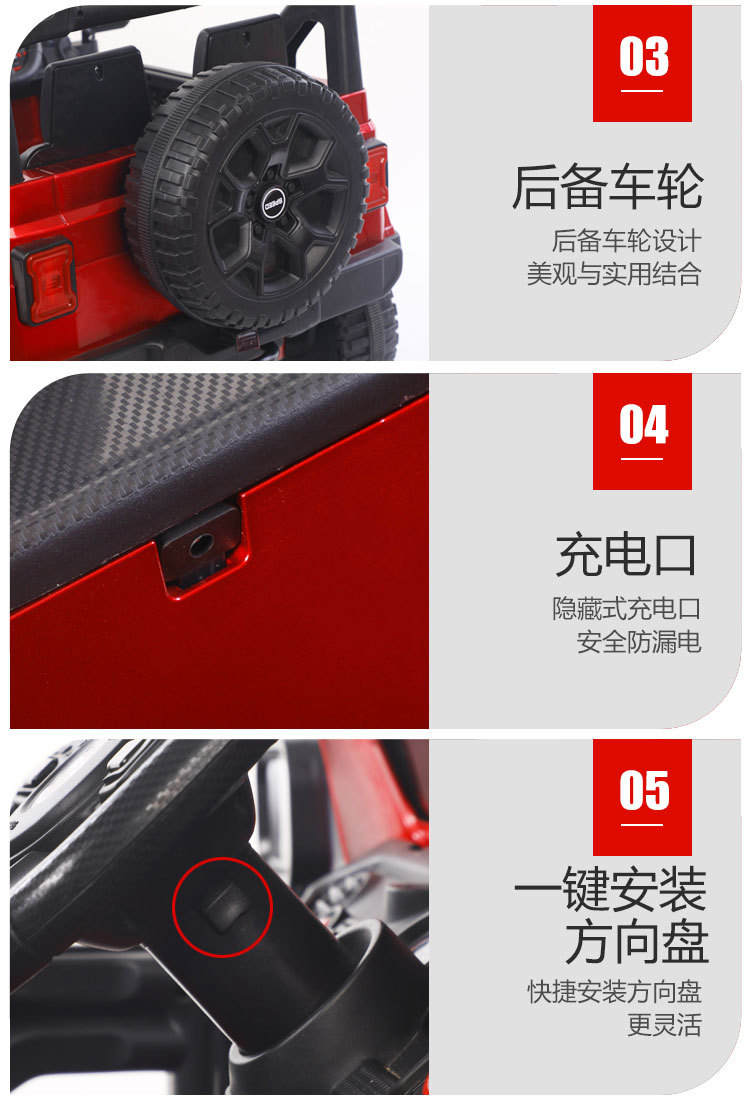 03

后备车轮

后备车轮设计
美观与实用结合

04

充电口

隐藏式充电口
安全防漏电

05

一键安装
方向盘

快捷安装方向盘
更灵活