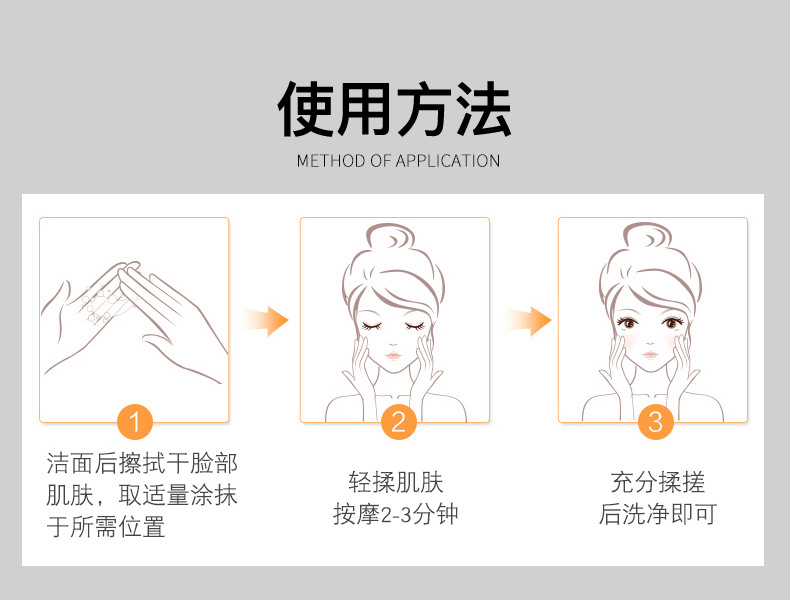 使用方法

METHOD OF APPLICATION

1

洁面后擦拭干脸部肌肤，取适量涂抹于所需位置

2

轻揉肌肤
按摩2-3分钟

3

充分揉搓
后洗净即可