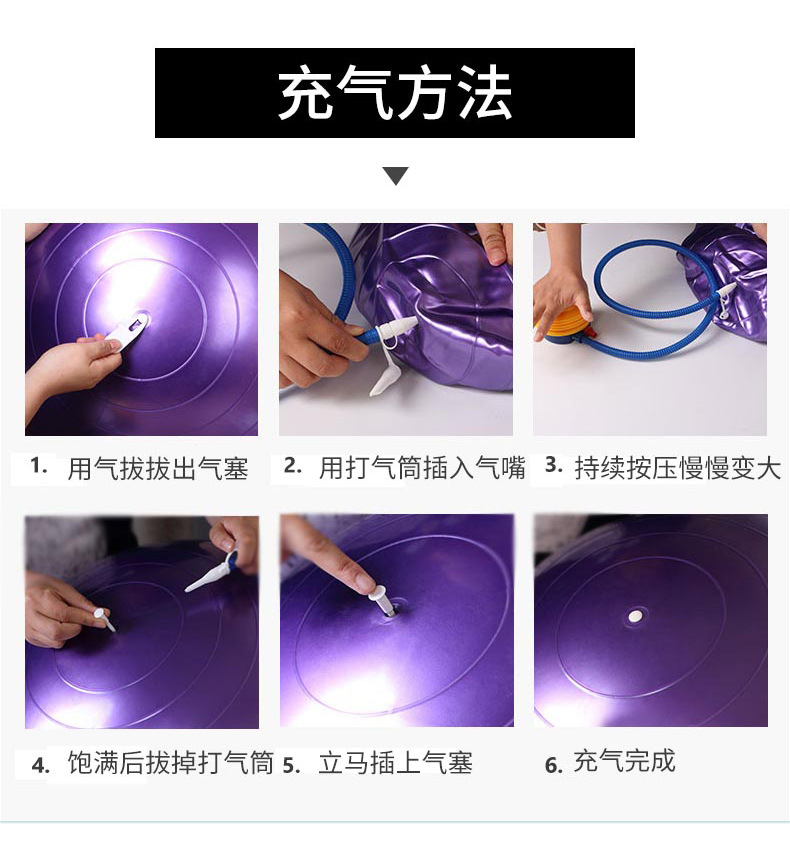 充气方法

1. 用气拔拔出气塞

2. 用打气筒插入气嘴

3. 持续按压慢慢变大

4. 饱满后拔掉打气筒

5. 立马插上气塞

6. 充气完成