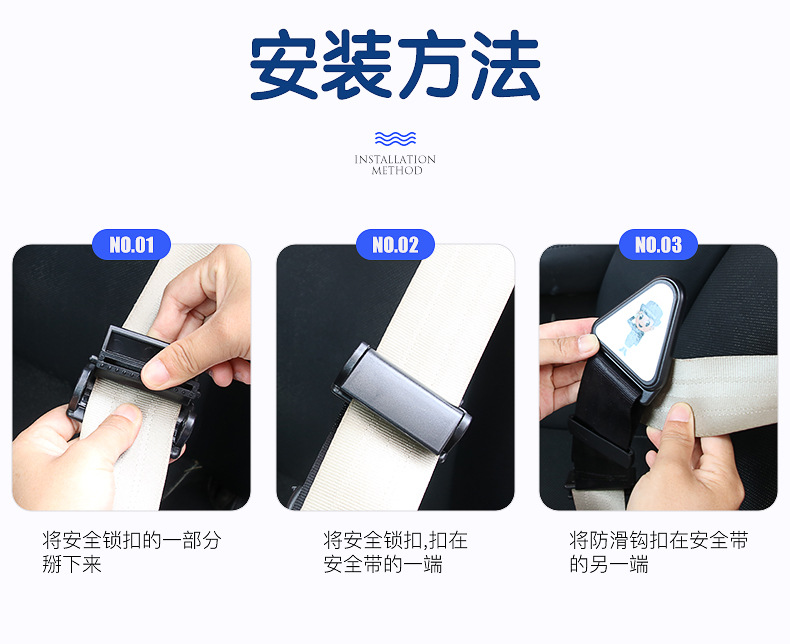 安装方法

INSTALLATION METHOD

NO.01

将安全锁扣的一部分掰下来

NO.02

将安全锁扣,扣在安全带的一端

NO.03

将防滑钩扣在安全带的另一端