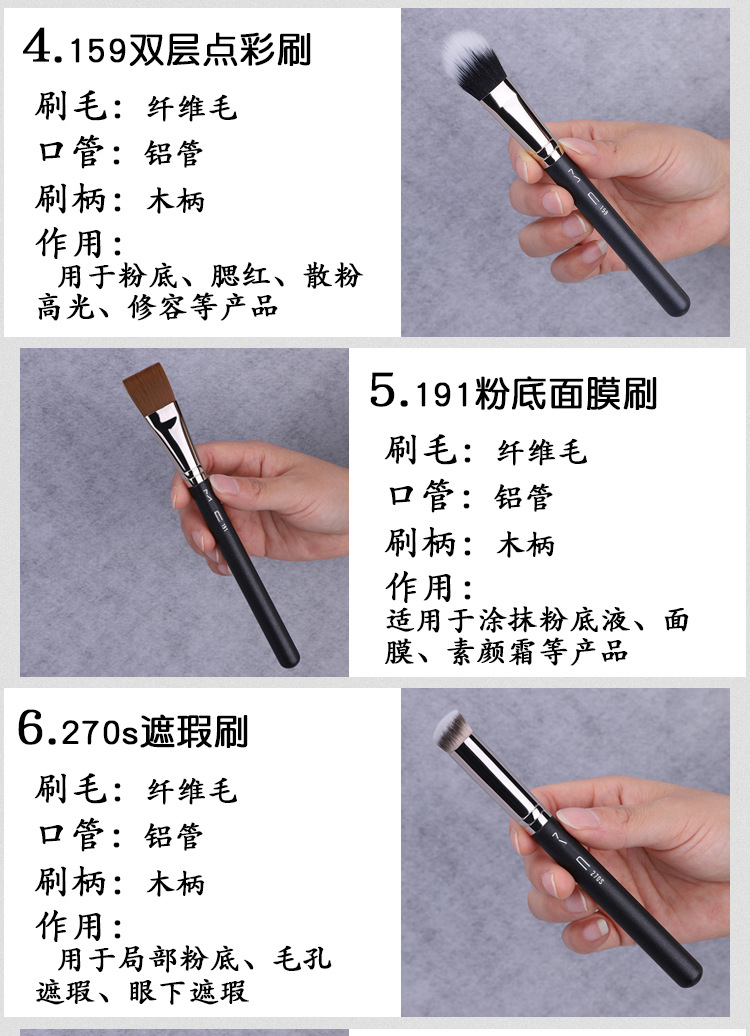 4.159双层点彩刷

刷毛：纤维毛
口管：铝管
刷柄：木柄
作用：
用于粉底、腮红、散粉高光、修容等产品

M C 159

5.191粉底面膜刷

刷毛：纤维毛
口管：铝管
刷柄：木柄
作用：
适用于涂抹粉底液、面膜、素颜霜等产品

M C 191

6.270s遮瑕刷

刷毛：纤维毛
口管：铝管
刷柄：木柄
作用：
用于局部粉底、毛孔遮瑕、眼下遮瑕

M C 270S