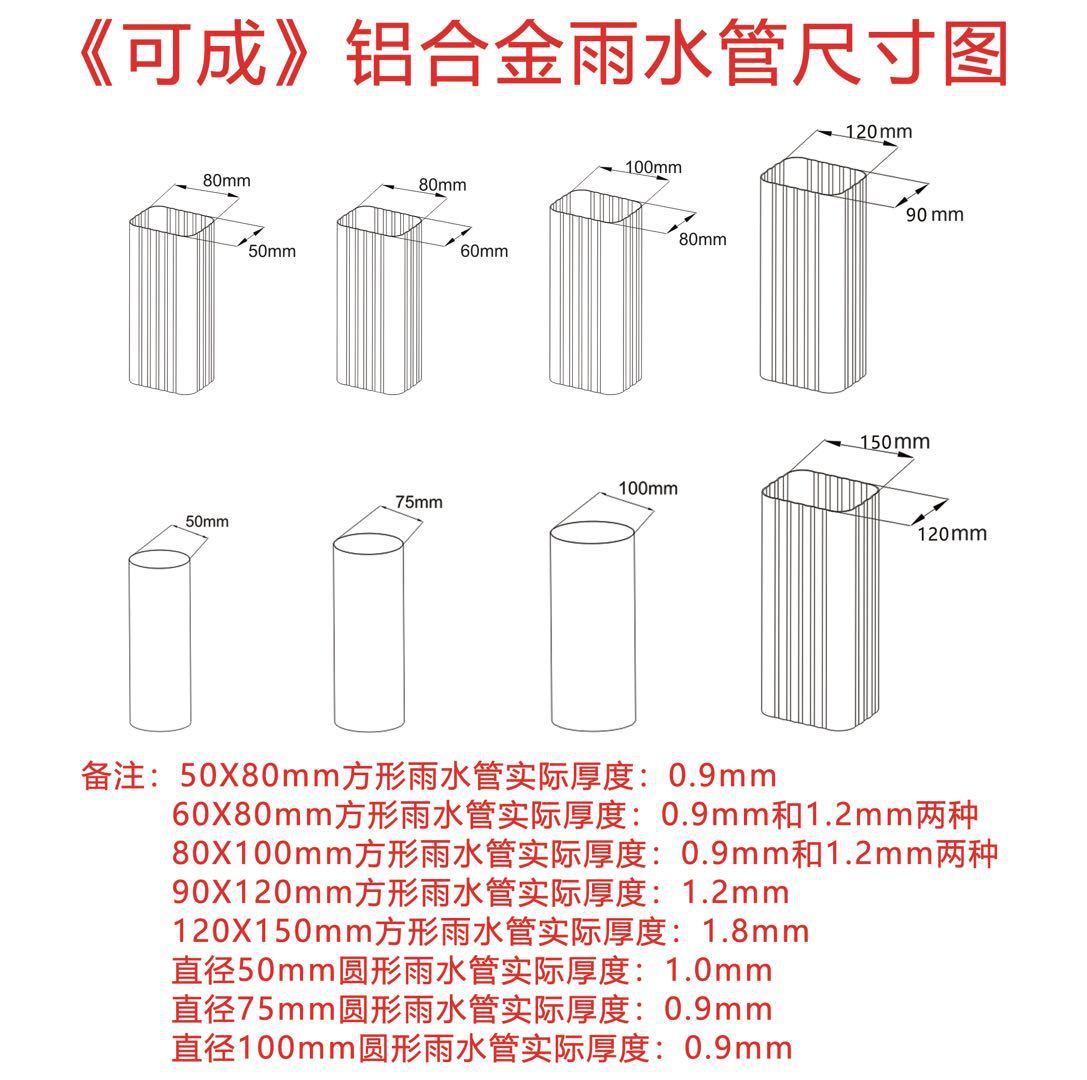 《可成》铝合金雨水管尺寸图

80mm
50mm
80mm
60mm
100mm
80mm
120mm
90 mm

50mm
75mm
100mm
150mm
120mm

备注：50X80mm方形雨水管实际厚度：0.9mm
60X80mm方形雨水管实际厚度：0.9mm和1.2mm两种
80X100mm方形雨水管实际厚度：0.9mm和1.2mm两种
90X120mm方形雨水管实际厚度：1.2mm
120X150mm方形雨水管实际厚度：1.8mm
直径50mm圆形雨水管实际厚度：1.0mm
直径75mm圆形雨水管实际厚度：0.9mm
直径100mm圆形雨水管实际厚度：0.9mm