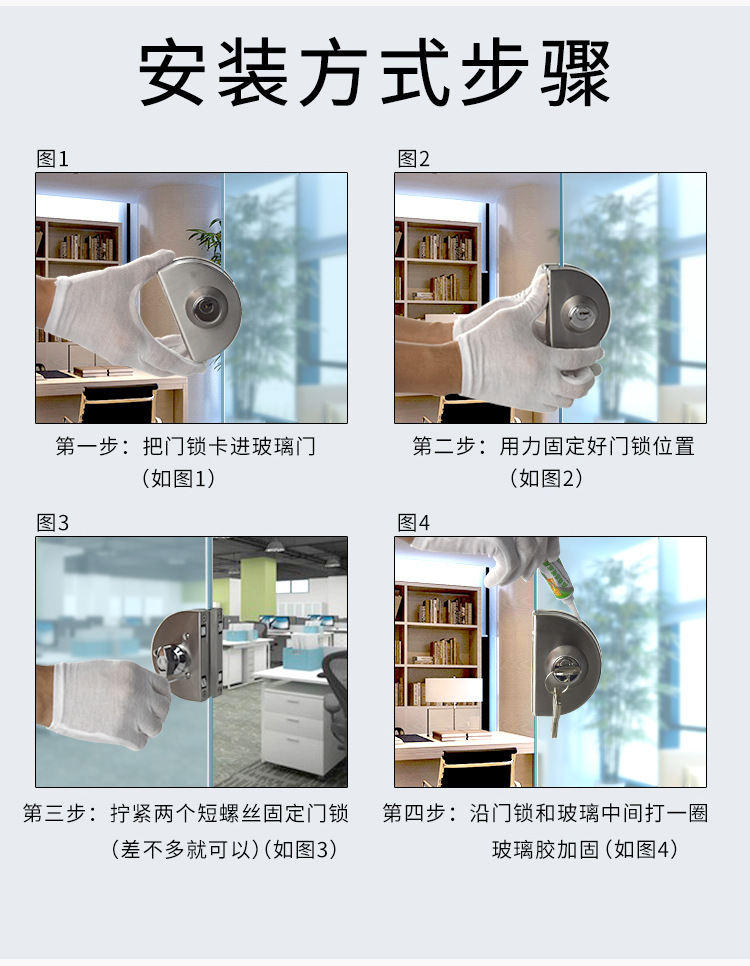 安装方式步骤

图1

第一步：把门锁卡进玻璃门（如图1）

图2

第二步：用力固定好门锁位置（如图2）

图3

第三步：拧紧两个短螺丝固定门锁（差不多就可以）（如图3）

图4

第四步：沿门锁和玻璃中间打一圈玻璃胶加固（如图4）