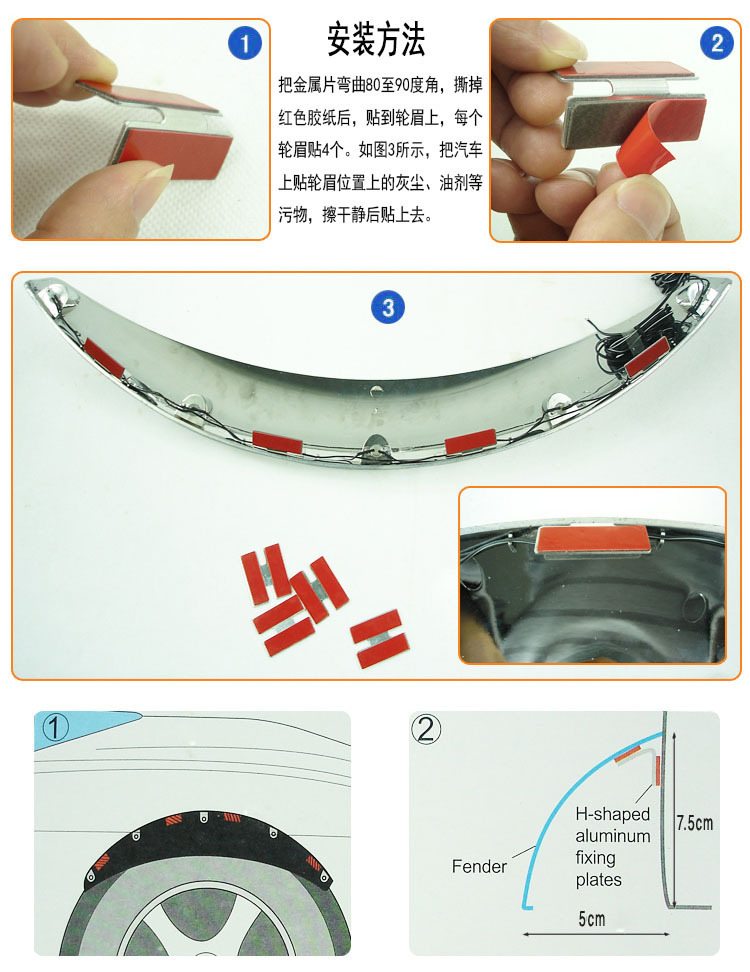 1

安装方法

把金属片弯曲80至90度角，撕掉红色胶纸后，贴到轮眉上，每个轮眉贴4个。如图3所示，把汽车上贴轮眉位置上的灰尘、油剂等污物，擦干静后贴上去。

2

3

①

②

H-shaped aluminum fixing plates

Fender

7.5cm

5cm