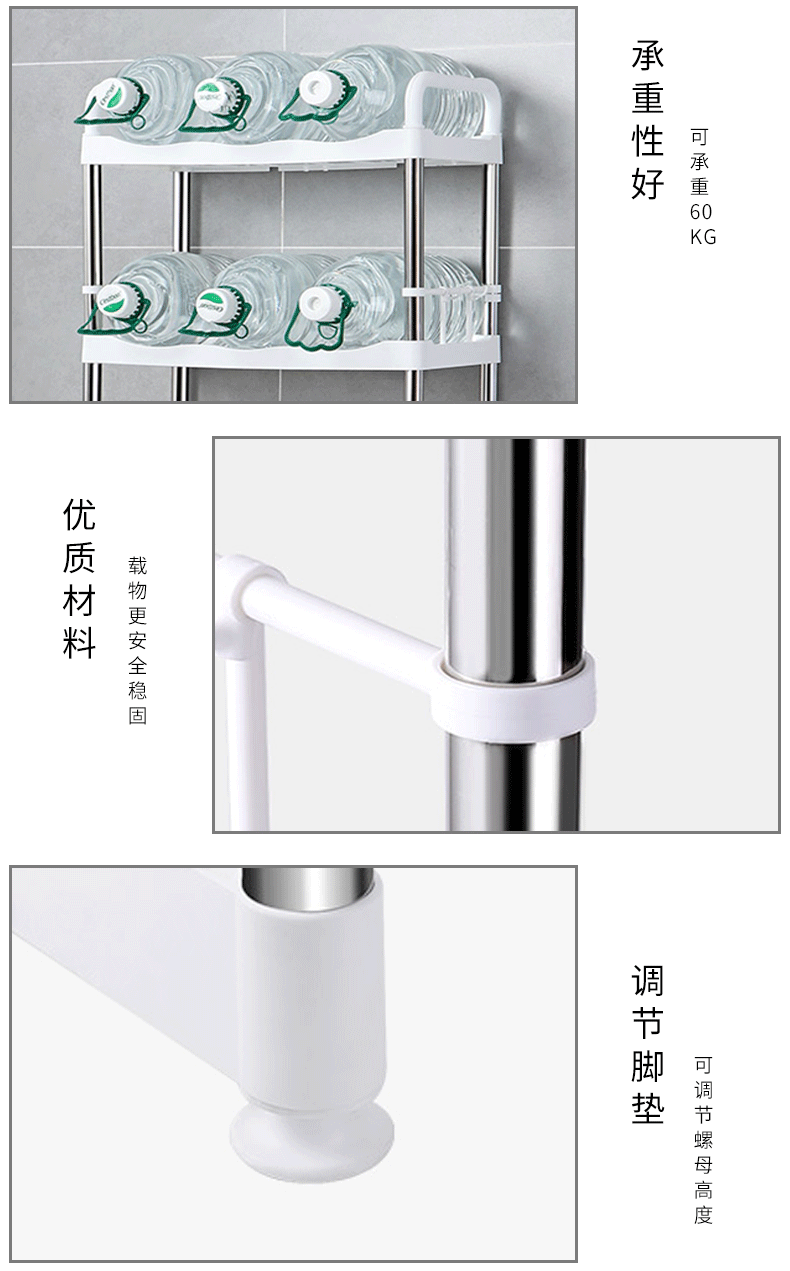 承重性好

可承重60KG

优质材料

载物更安全稳固

调节脚垫

可调节螺母高度