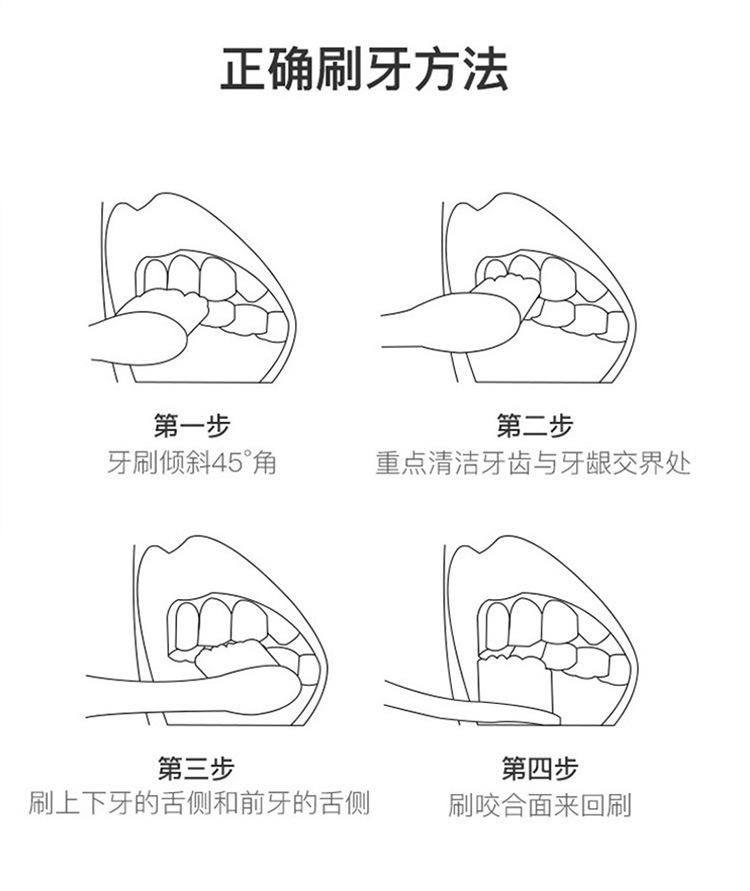 正确刷牙方法

第一步
牙刷倾斜45°角

第二步
重点清洁牙齿与牙龈交界处

第三步
刷上下牙的舌侧和前牙的舌侧

第四步
刷咬合面来回刷