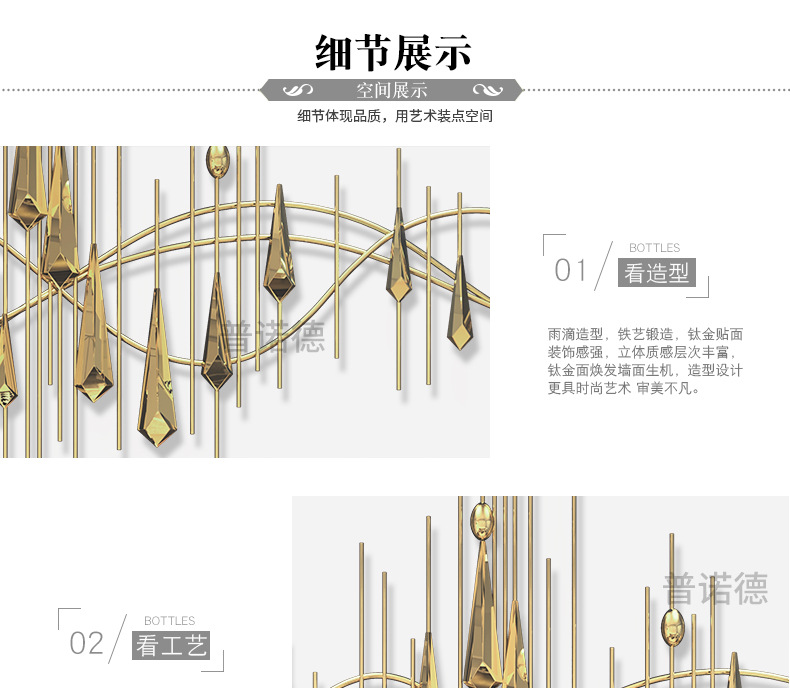 细节展示

空间展示

细节体现品质，用艺术装点空间

普诺德

01
BOTTLES
看造型

雨滴造型，铁艺锻造，钛金贴面装饰感强，立体质感层次丰富，钛金面焕发墙面生机，造型设计更具时尚艺术 审美不凡。

普诺德

02
BOTTLES
看工艺