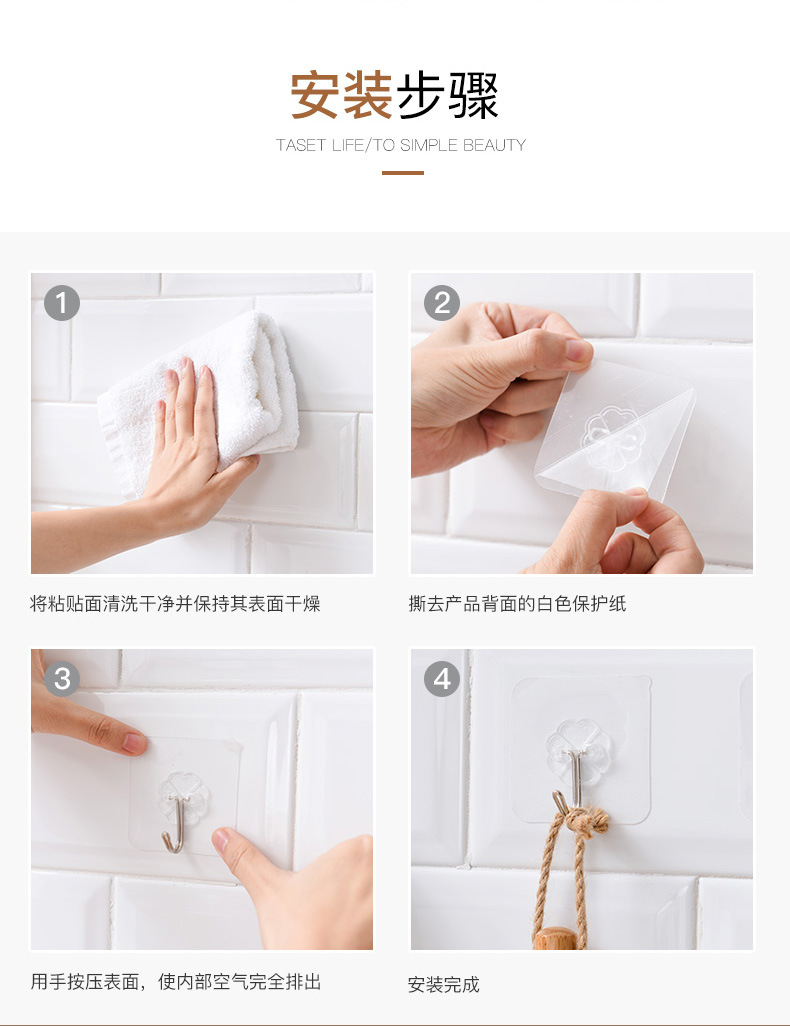 安装步骤

TASET LIFE/TO SIMPLE BEAUTY

1

将粘贴面清洗干净并保持其表面干燥

2

撕去产品背面的白色保护纸

3

用手按压表面，使内部空气完全排出

4

安装完成