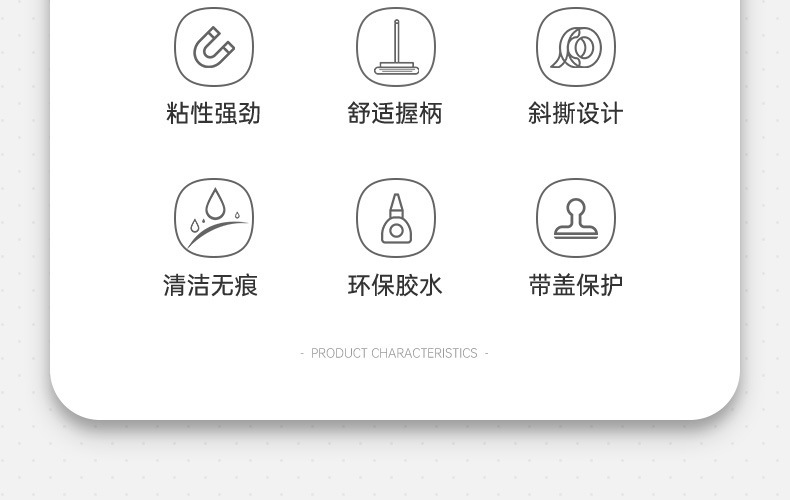 粘性强劲

舒适握柄

斜撕设计

清洁无痕

环保胶水

带盖保护

- PRODUCT CHARACTERISTICS -