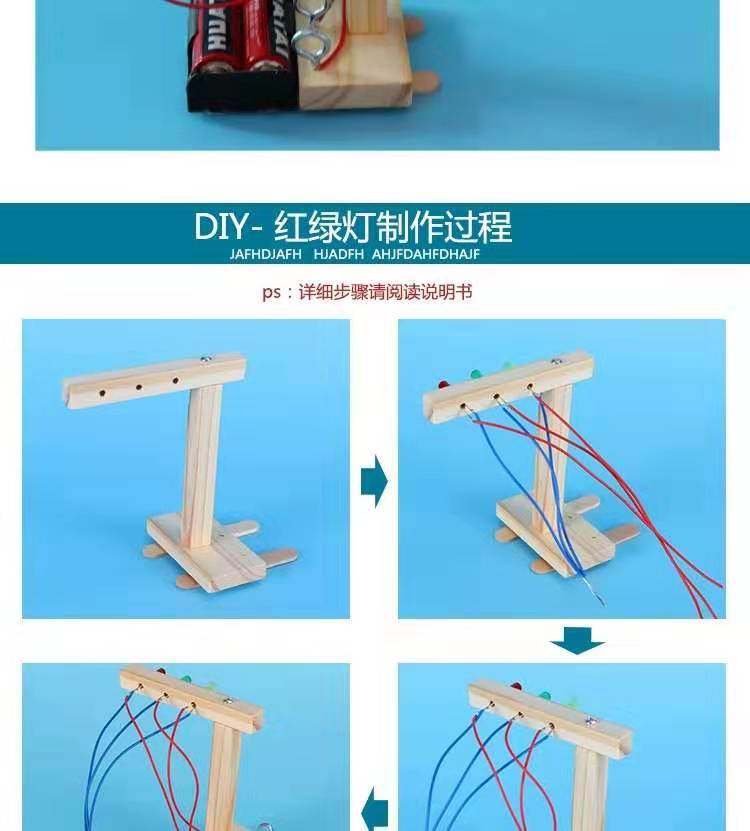 HUAT

DIY- 红绿灯制作过程
JAFHDJAFH HJADFH AHJFDAHFDHAJF

ps：详细步骤请阅读说明书