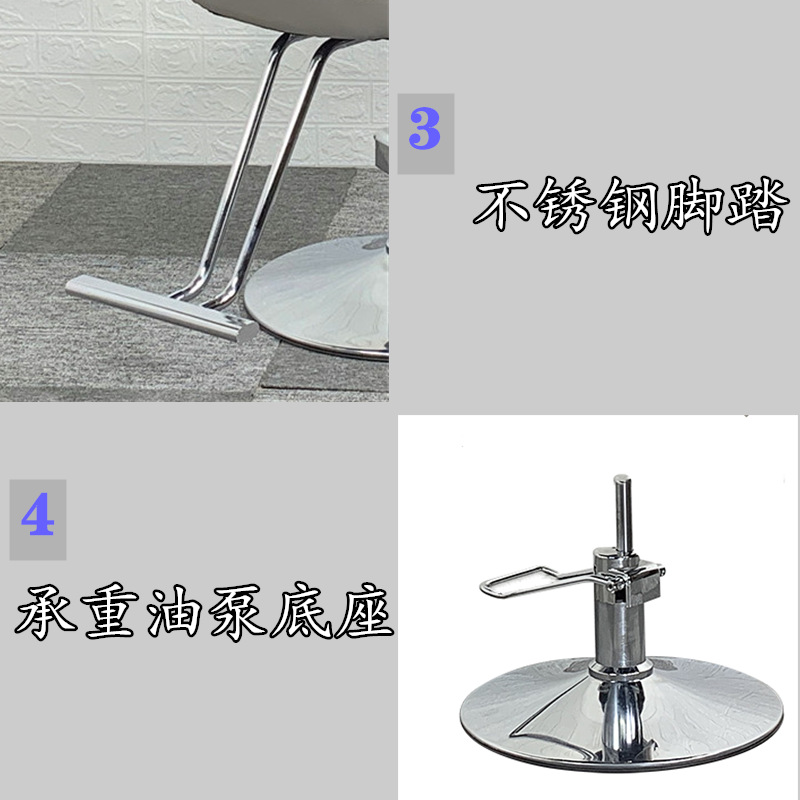 3

不锈钢脚踏

4

承重油泵底座