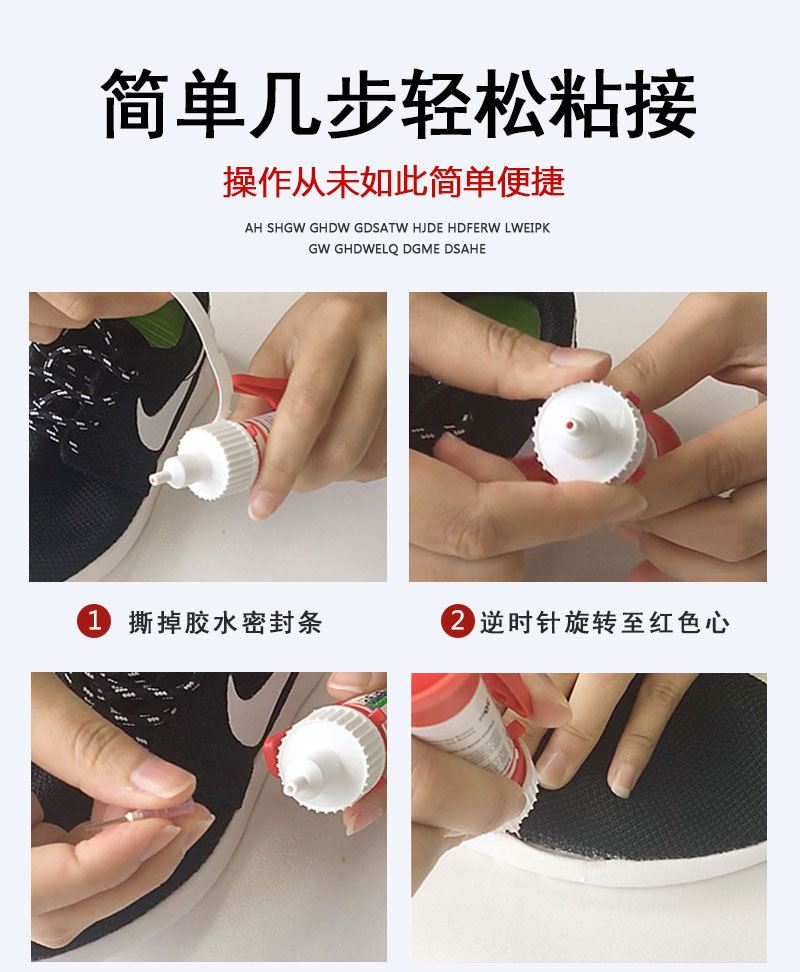 简单几步轻松粘接

操作从未如此简单便捷

AH SHGW GHDW GDSATW HJDE HDFERW LWEIPK GW GHDWELQ DGME DSAHE

1 撕掉胶水密封条

2 逆时针旋转至红色心