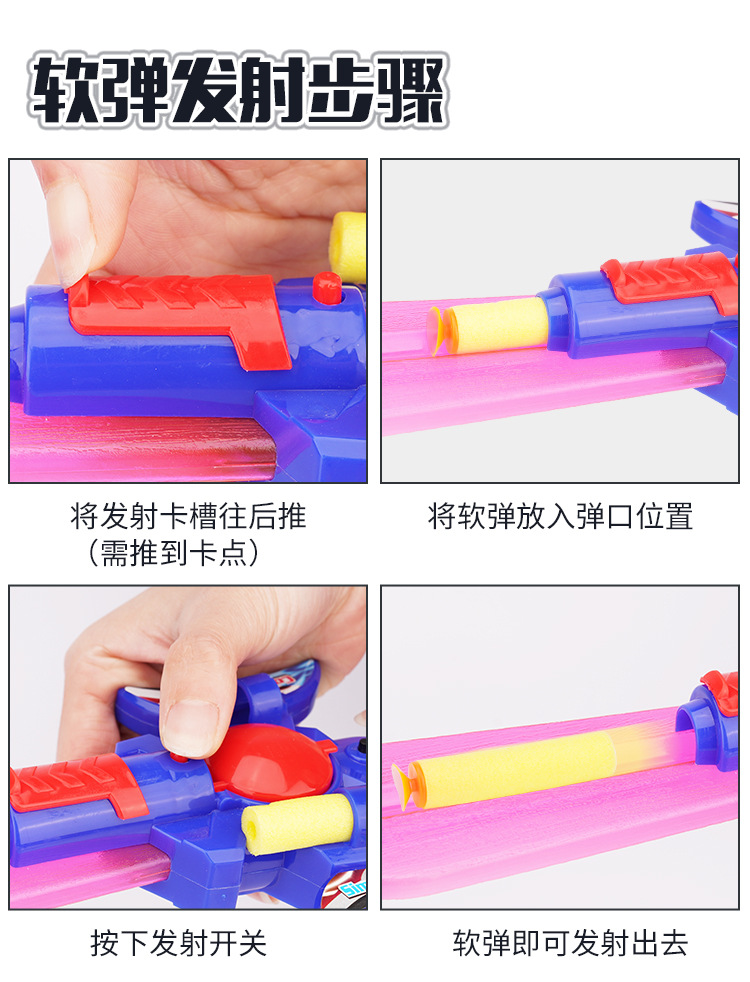 软弹发射步骤

将发射卡槽往后推
（需推到卡点）

将软弹放入弹口位置

按下发射开关

软弹即可发射出去