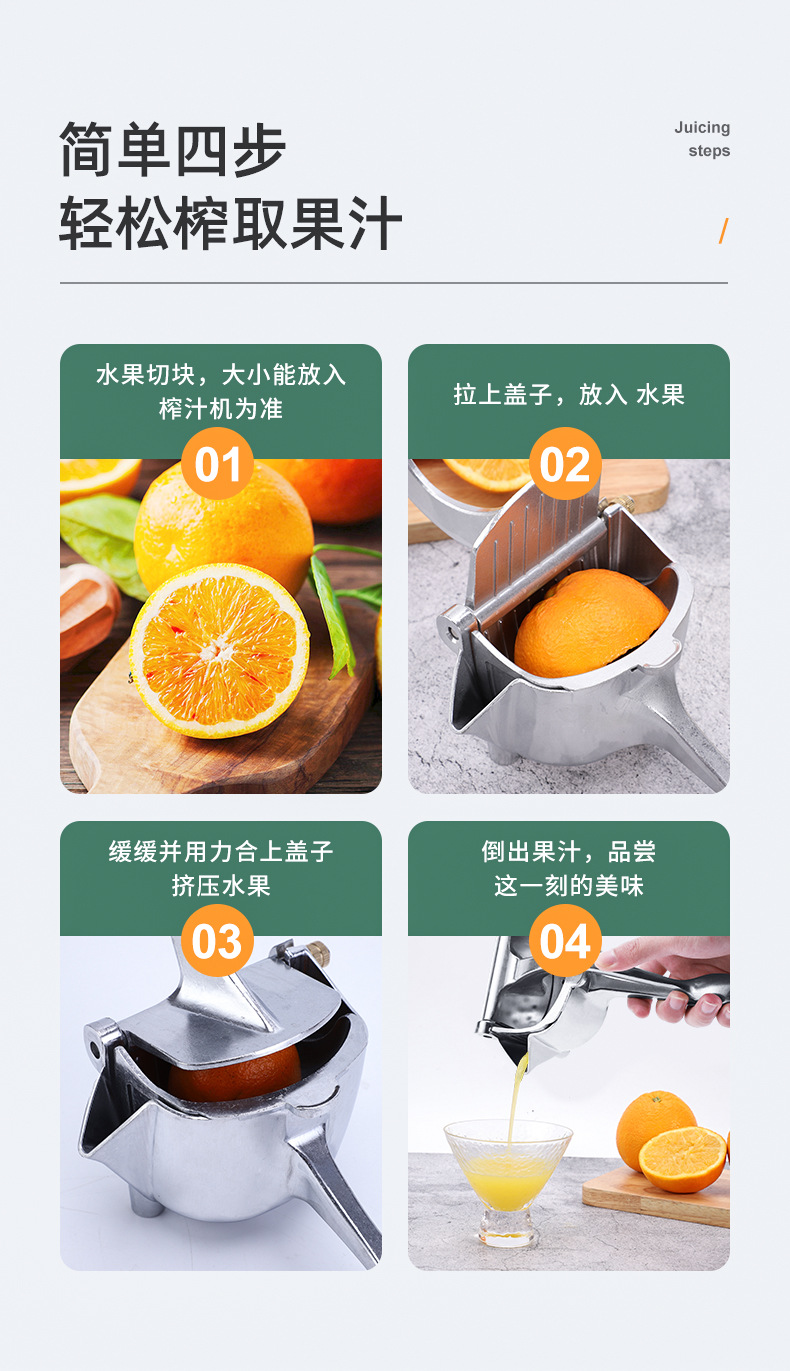 简单四步
轻松榨取果汁

Juicing steps

/

水果切块，大小能放入榨汁机为准

01

拉上盖子，放入 水果

02

缓缓并用力合上盖子挤压水果

03

倒出果汁，品尝这一刻的美味

04