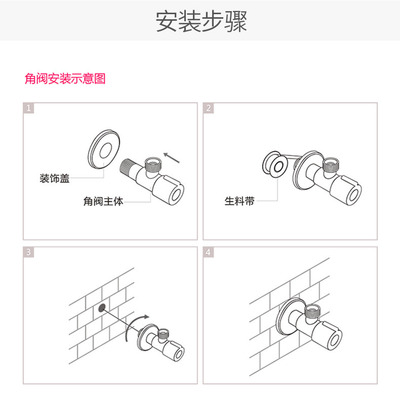 安装步骤

角阀安装示意图

1
装饰盖
角阀主体

2
生料带

3

4