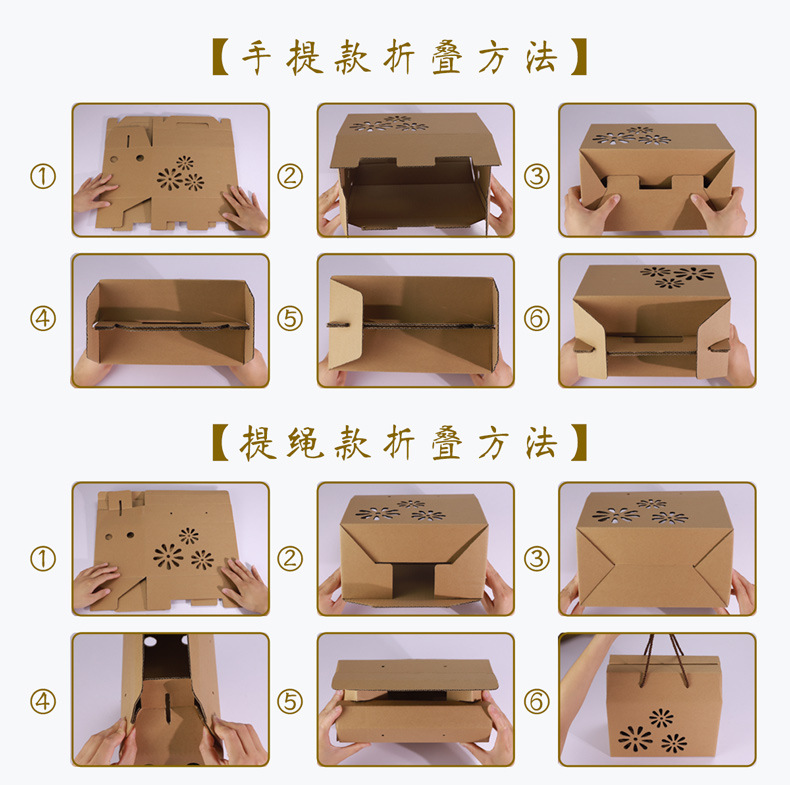 【手提款折叠方法】

①

②

③

④

⑤

⑥

【提绳款折叠方法】

①

②

③

④

⑤

⑥