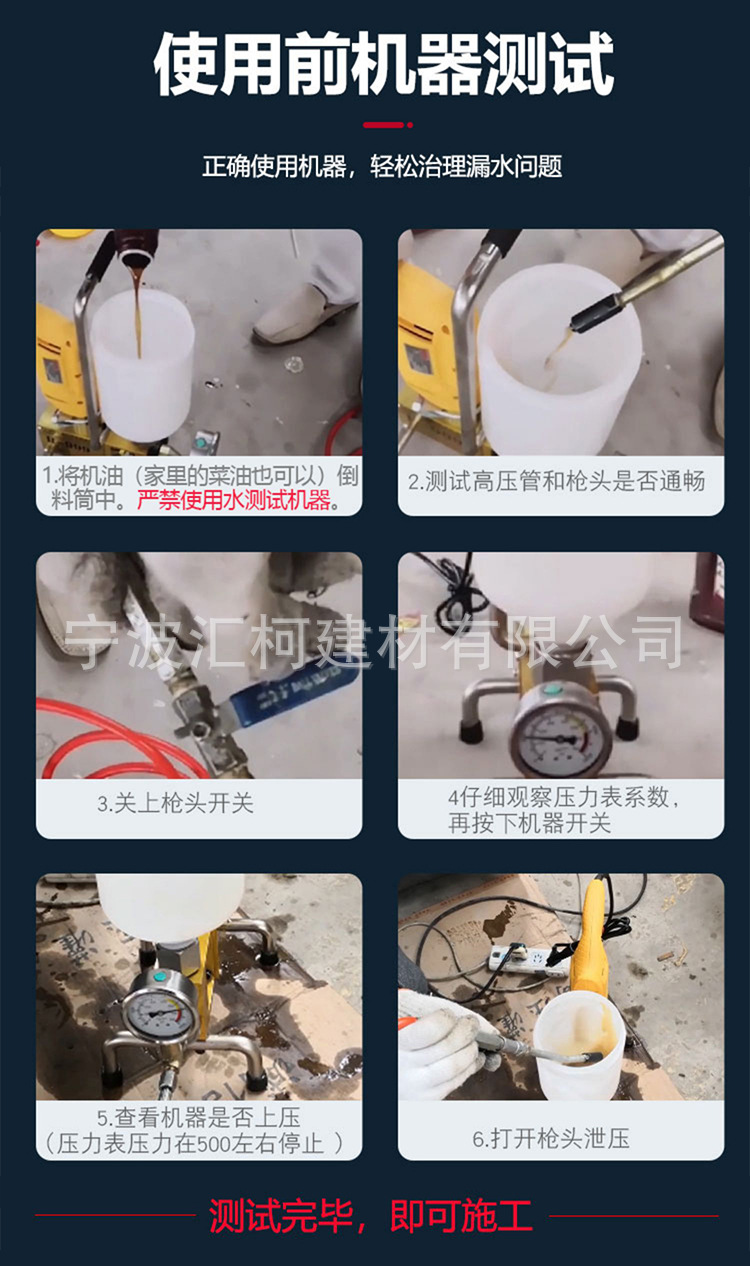 使用前机器测试

正确使用机器，轻松治理漏水问题

1.将机油（家里的菜油也可以）倒料筒中。严禁使用水测试机器。

2.测试高压管和枪头是否通畅

宁波汇柯建材有限公司

3.关上枪头开关

4仔细观察压力表系数，再按下机器开关

5.查看机器是否上压（压力表压力在500左右停止 ）

6.打开枪头泄压

测试完毕，即可施工