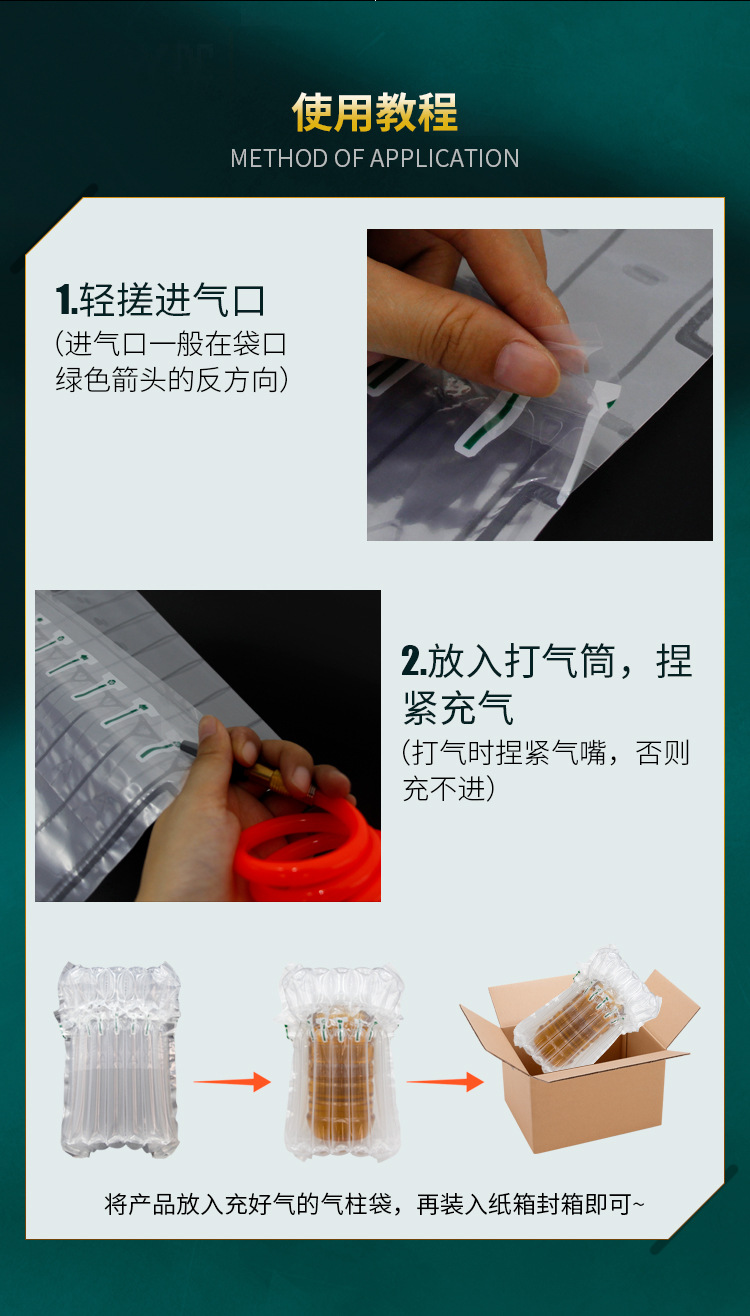 使用教程
METHOD OF APPLICATION

1.轻搓进气口
(进气口一般在袋口绿色箭头的反方向)

2.放入打气筒，捏紧充气
(打气时捏紧气嘴，否则充不进)

将产品放入充好气的气柱袋，再装入纸箱封箱即可~