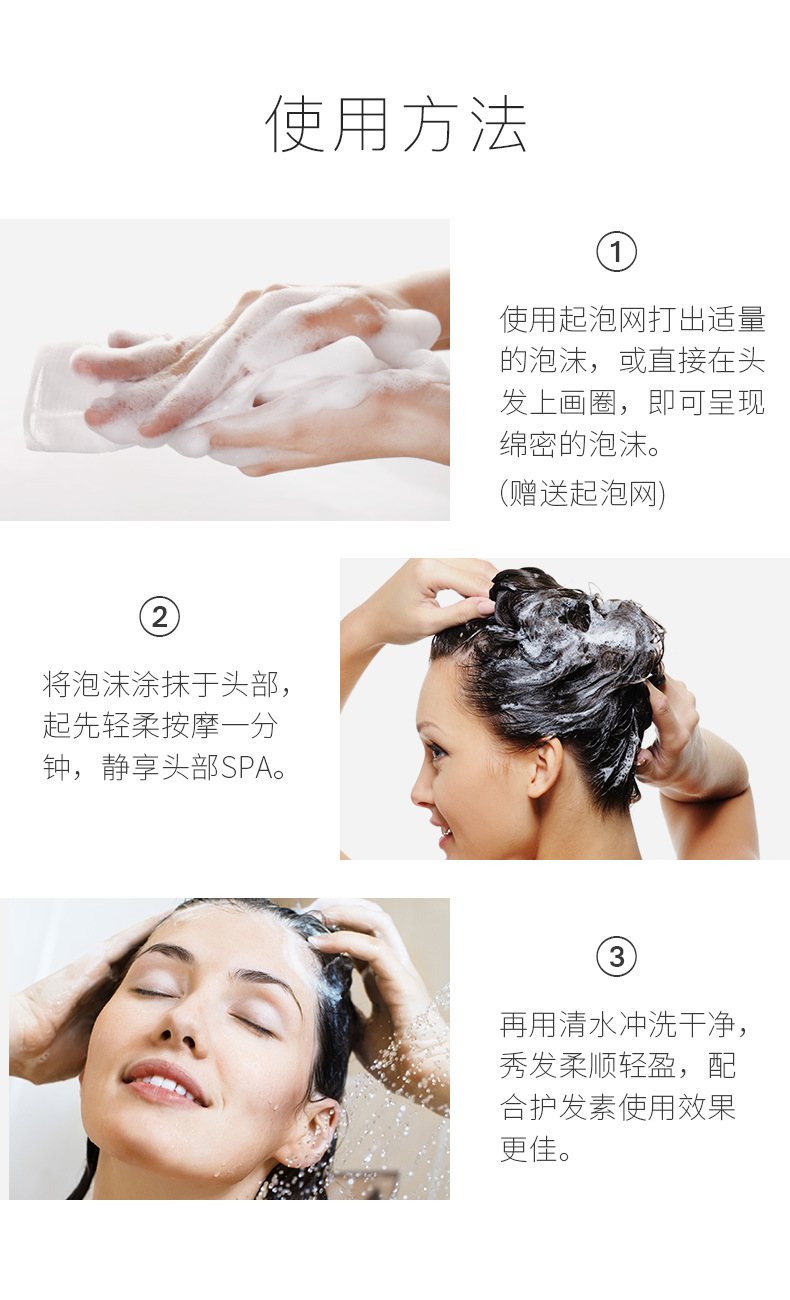 使用方法

1

使用起泡网打出适量的泡沫，或直接在头发上画圈，即可呈现绵密的泡沫。

(赠送起泡网)

2

将泡沫涂抹于头部，起先轻柔按摩一分钟，静享头部SPA。

3

再用清水冲洗干净，秀发柔顺轻盈，配合护发素使用效果更佳。