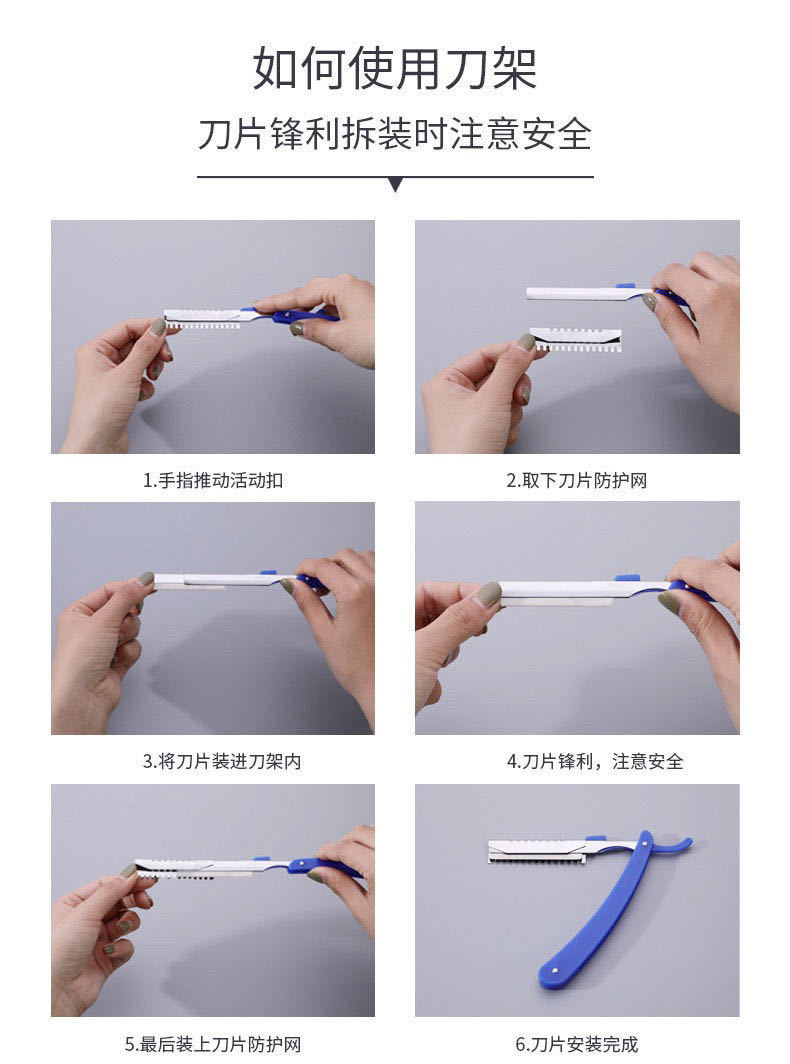 如何使用刀架

刀片锋利拆装时注意安全

1.手指推动活动扣

2.取下刀片防护网

3.将刀片装进刀架内

4.刀片锋利，注意安全

5.最后装上刀片防护网

6.刀片安装完成