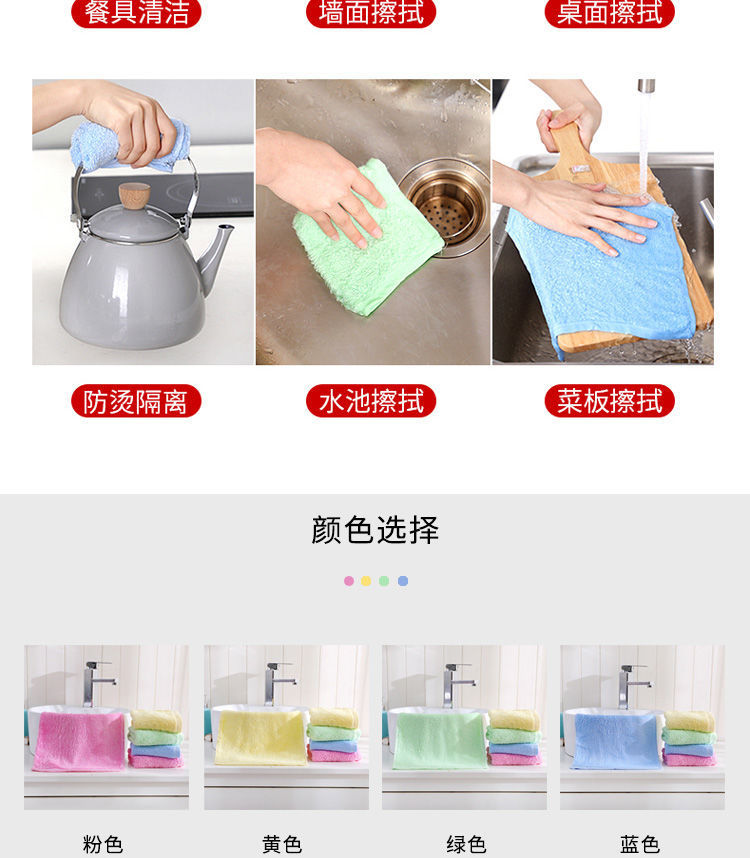 餐具清洁 墙面擦拭 桌面擦拭

防烫隔离 水池擦拭 菜板擦拭

颜色选择

粉色 黄色 绿色 蓝色