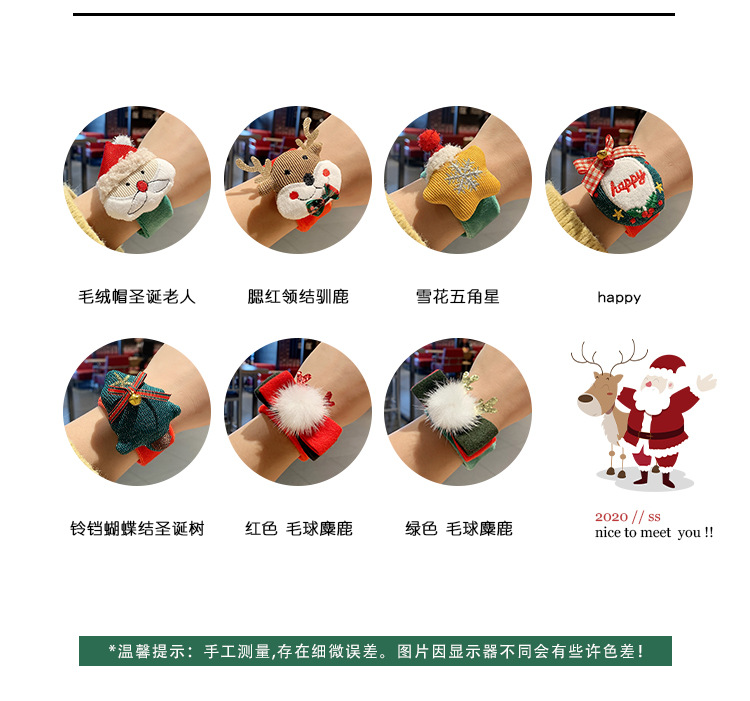 happy

毛绒帽圣诞老人

腮红领结驯鹿

雪花五角星

happy

铃铛蝴蝶结圣诞树

红色 毛球麋鹿

绿色 毛球麋鹿

2020 // ss
nice to meet you !!

*温馨提示：手工测量,存在细微误差。图片因显示器不同会有些许色差！