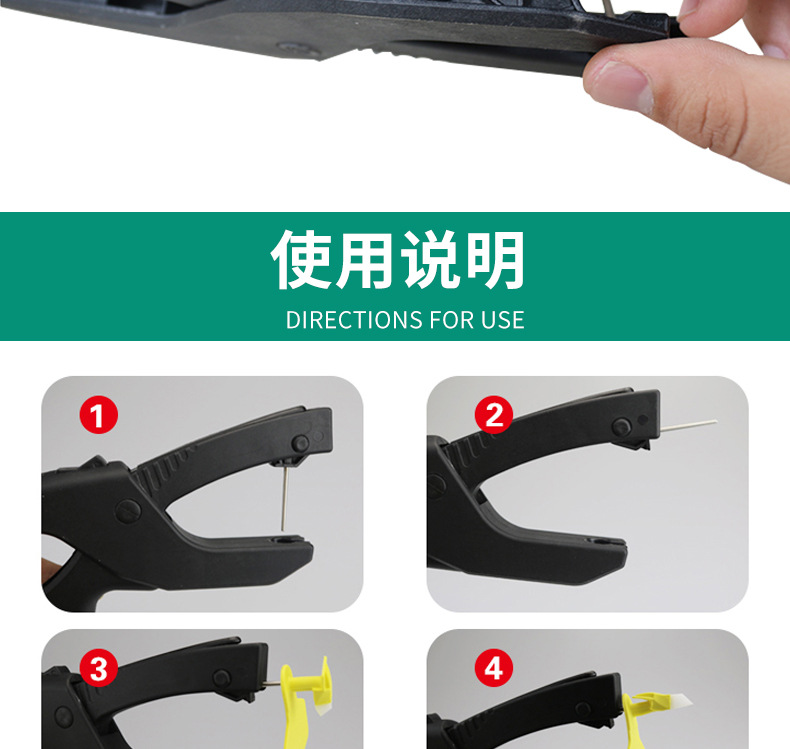 使用说明
DIRECTIONS FOR USE

1

2

3

4