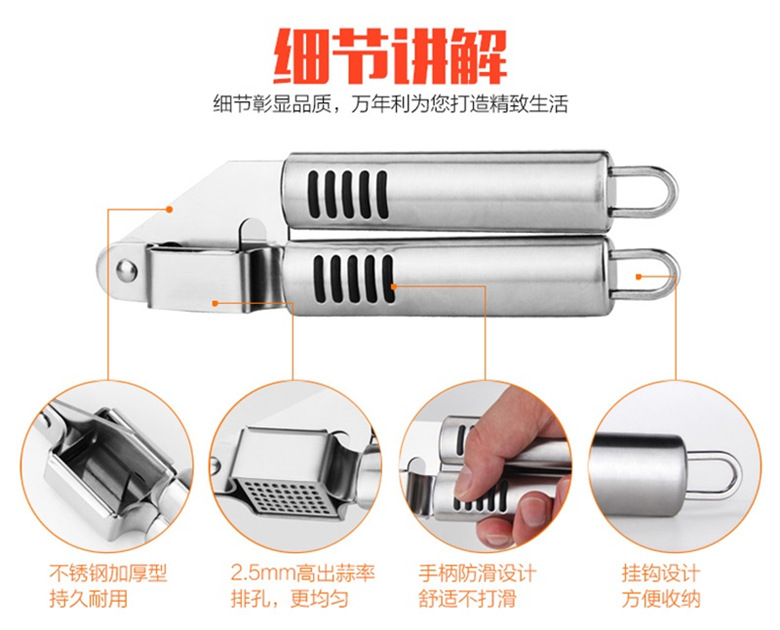 细节讲解

细节彰显品质，万年利为您打造精致生活

不锈钢加厚型
持久耐用

2.5mm高出蒜率
排孔，更均匀

手柄防滑设计
舒适不打滑

挂钩设计
方便收纳