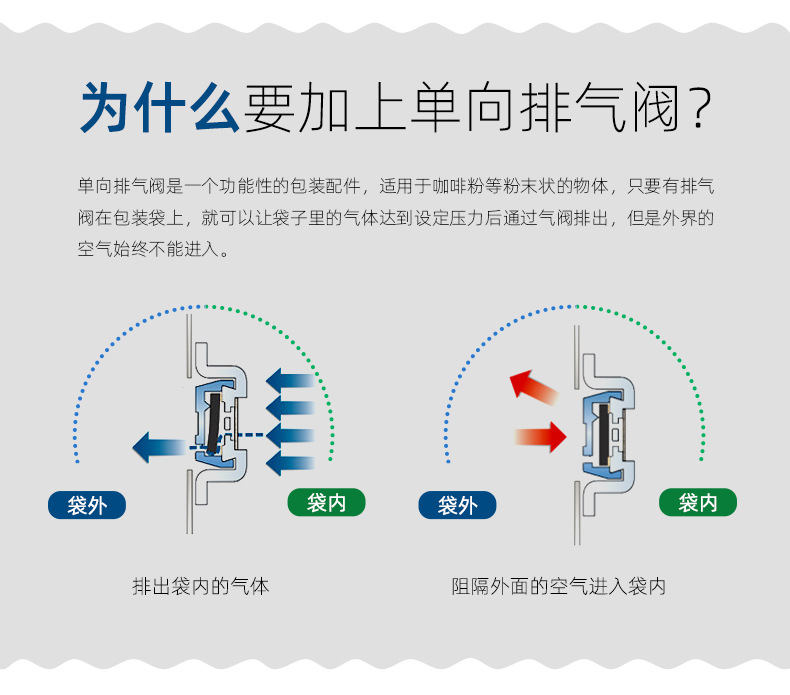 为什么要加上单向排气阀？

单向排气阀是一个功能性的包装配件，适用于咖啡粉等粉末状的物体，只要有排气阀在包装袋上，就可以让袋子里的气体达到设定压力后通过气阀排出，但是外界的空气始终不能进入。

袋外

袋内

排出袋内的气体

袋外

袋内

阻隔外面的空气进入袋内