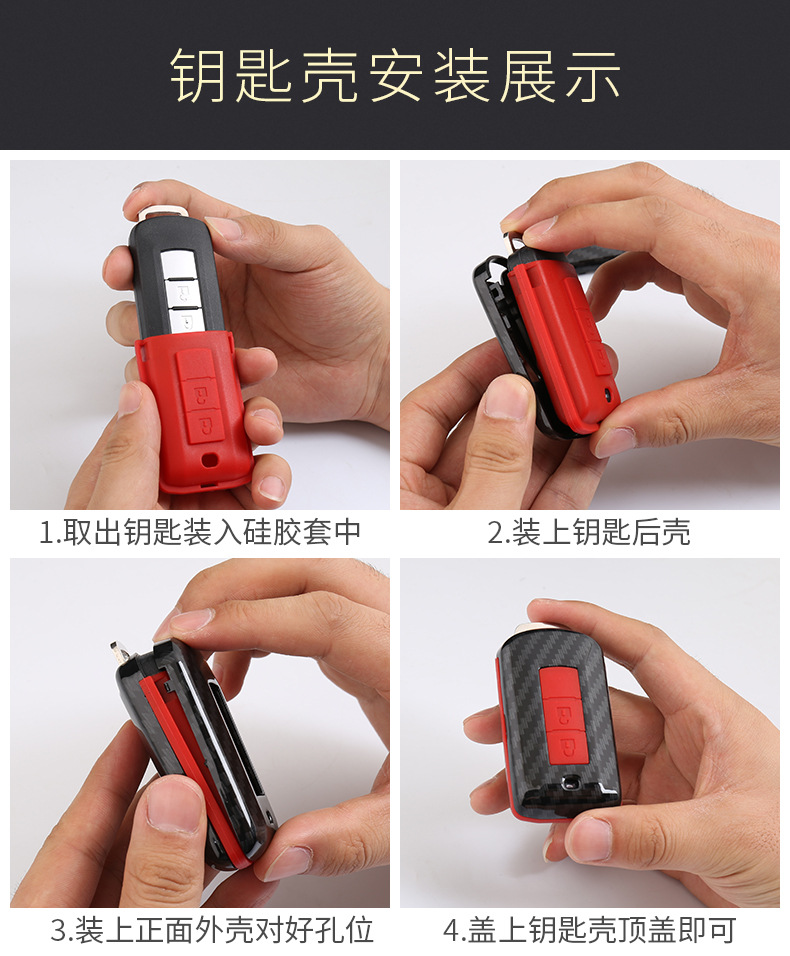 钥匙壳安装展示

1.取出钥匙装入硅胶套中

2.装上钥匙后壳

3.装上正面外壳对好孔位

4.盖上钥匙壳顶盖即可