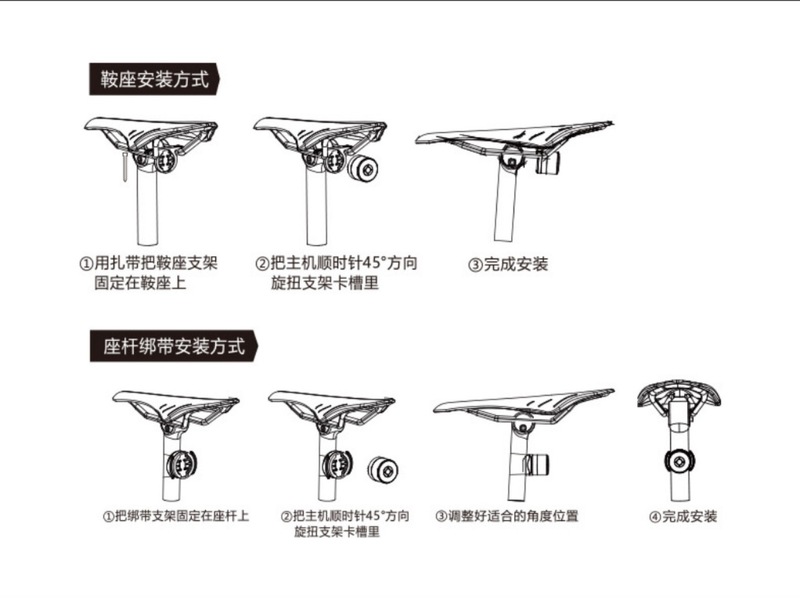 鞍座安装方式

①用扎带把鞍座支架固定在鞍座上

②把主机顺时针45°方向旋扭支架卡槽里

③完成安装

座杆绑带安装方式

①把绑带支架固定在座杆上

②把主机顺时针45°方向旋扭支架卡槽里

③调整好适合的角度位置

④完成安装